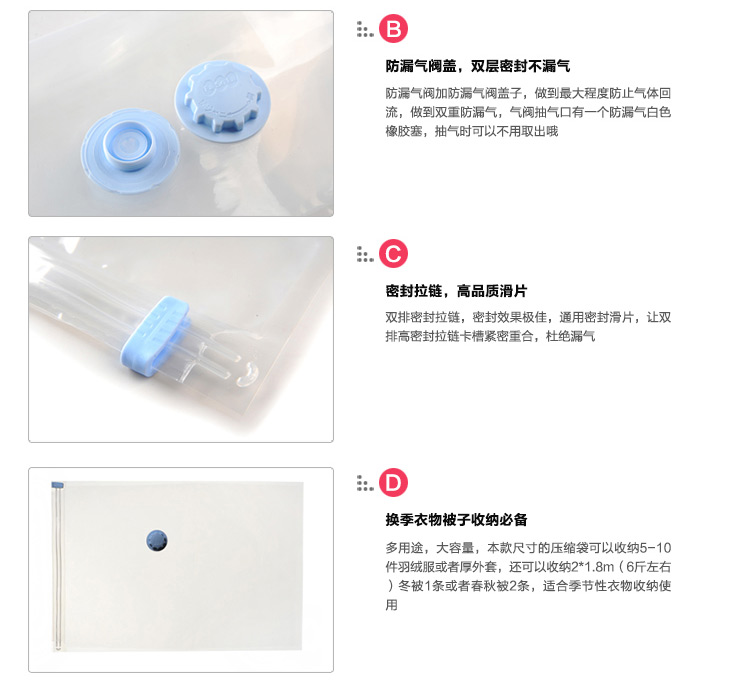 B

防漏气阀盖，双层密封不漏气

防漏气阀加防漏气阀盖子，做到最大程度防止气体回流，做到双重防漏气，气阀抽气口有一个防漏气白色橡胶塞，抽气时可以不用取出哦

C

密封拉链，高品质滑片

双排密封拉链，密封效果极佳，通用密封滑片，让双排高密封拉链卡槽紧密重合，杜绝漏气

D

换季衣物被子收纳必备

多用途，大容量，本款尺寸的压缩袋可以收纳5-10件羽绒服或者厚外套，还可以收纳2*1.8m（6斤左右）冬被1条或者春秋被2条，适合季节性衣物收纳使用