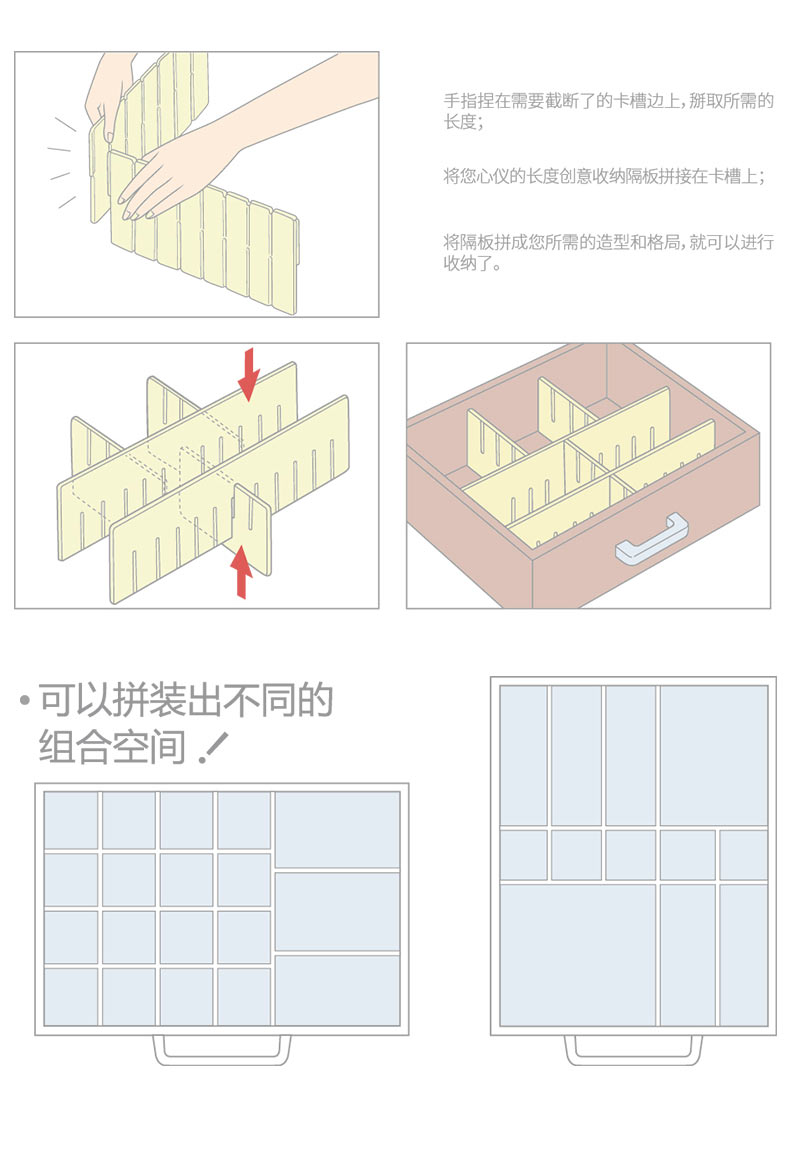 手指捏在需要截断了的卡槽边上，掰取所需的长度；

将您心仪的长度创意收纳隔板拼接在卡槽上；

将隔板拼成您所需的造型和格局，就可以进行收纳了。

• 可以拼装出不同的组合空间！