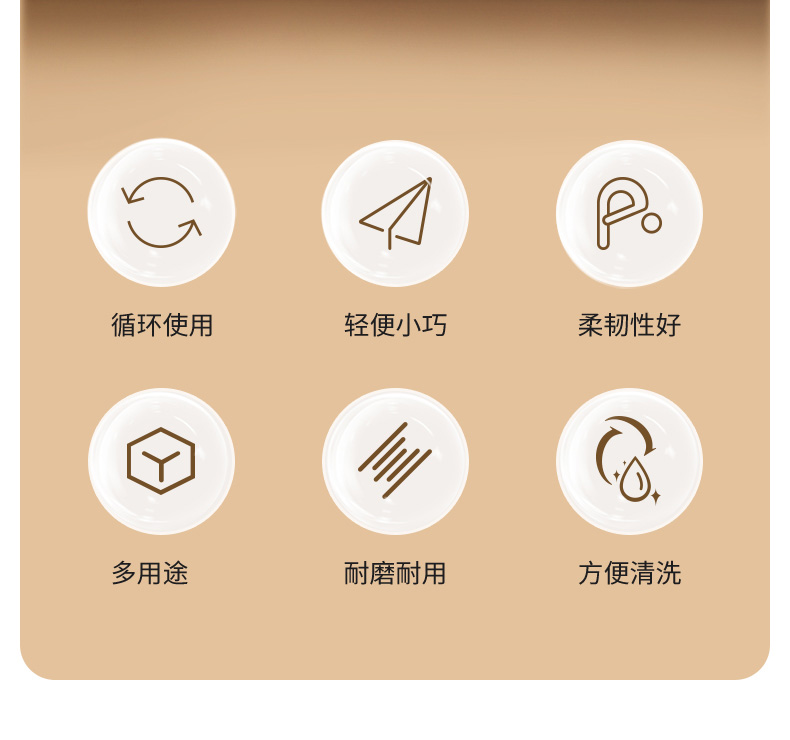 循环使用

轻便小巧

柔韧性好

多用途

耐磨耐用

方便清洗