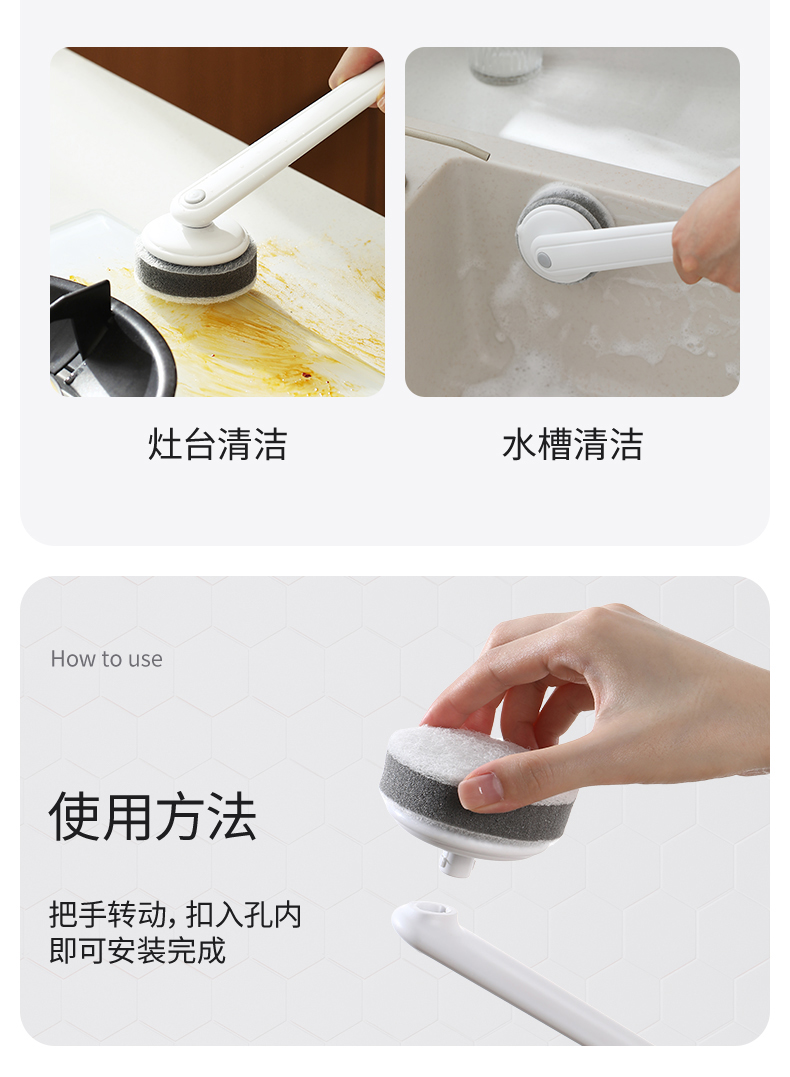 灶台清洁

水槽清洁

How to use

使用方法

把手转动，扣入孔内
即可安装完成