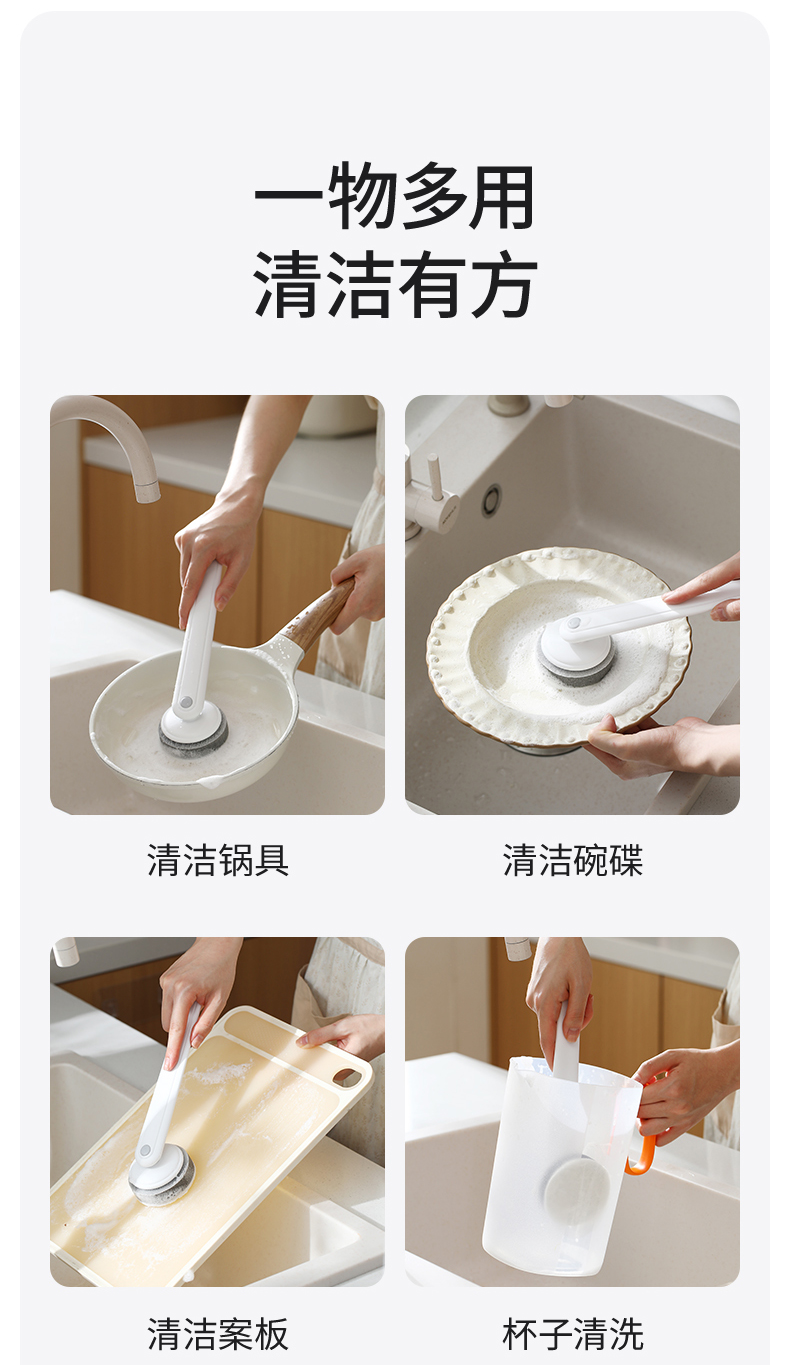 一物多用
清洁有方

清洁锅具

清洁碗碟

清洁案板

杯子清洗