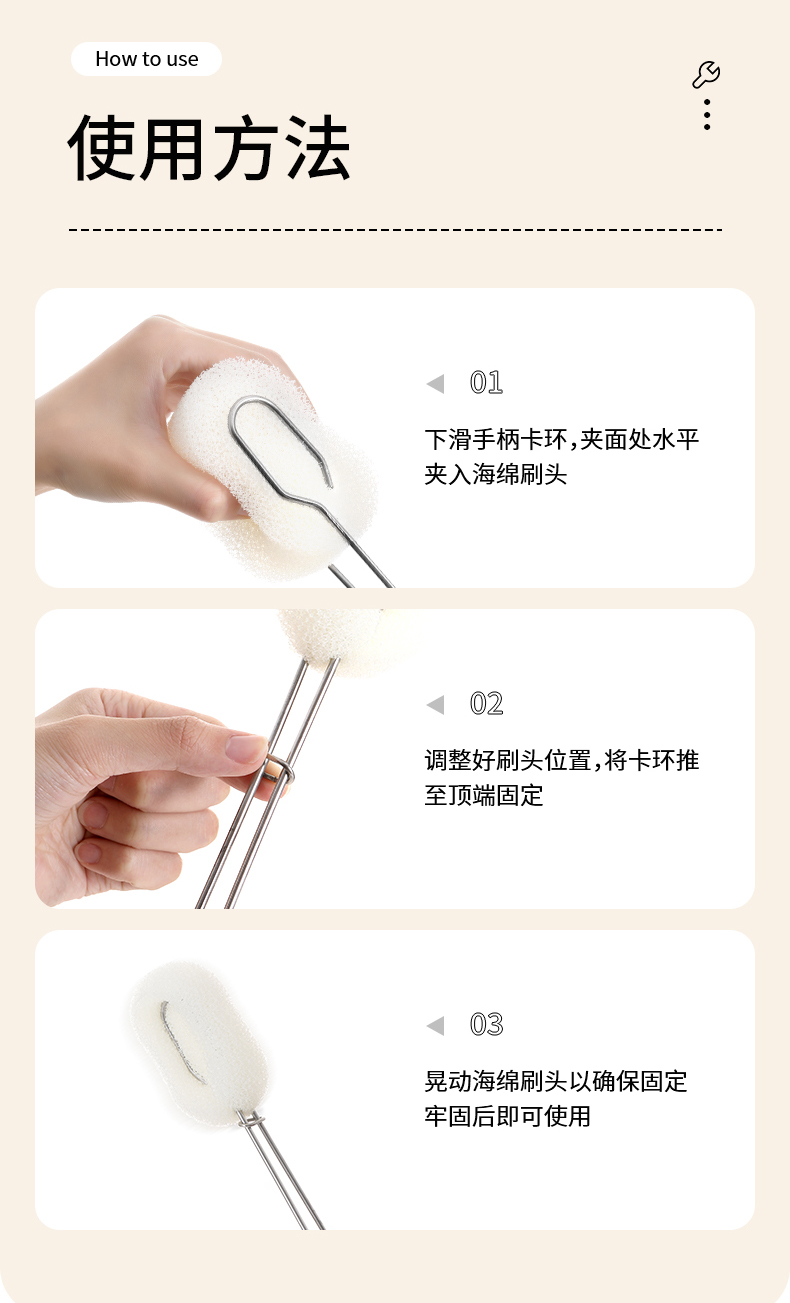 How to use

使用方法

01

下滑手柄卡环，夹面处水平夹入海绵刷头

02

调整好刷头位置，将卡环推至顶端固定

03

晃动海绵刷头以确保固定牢固后即可使用