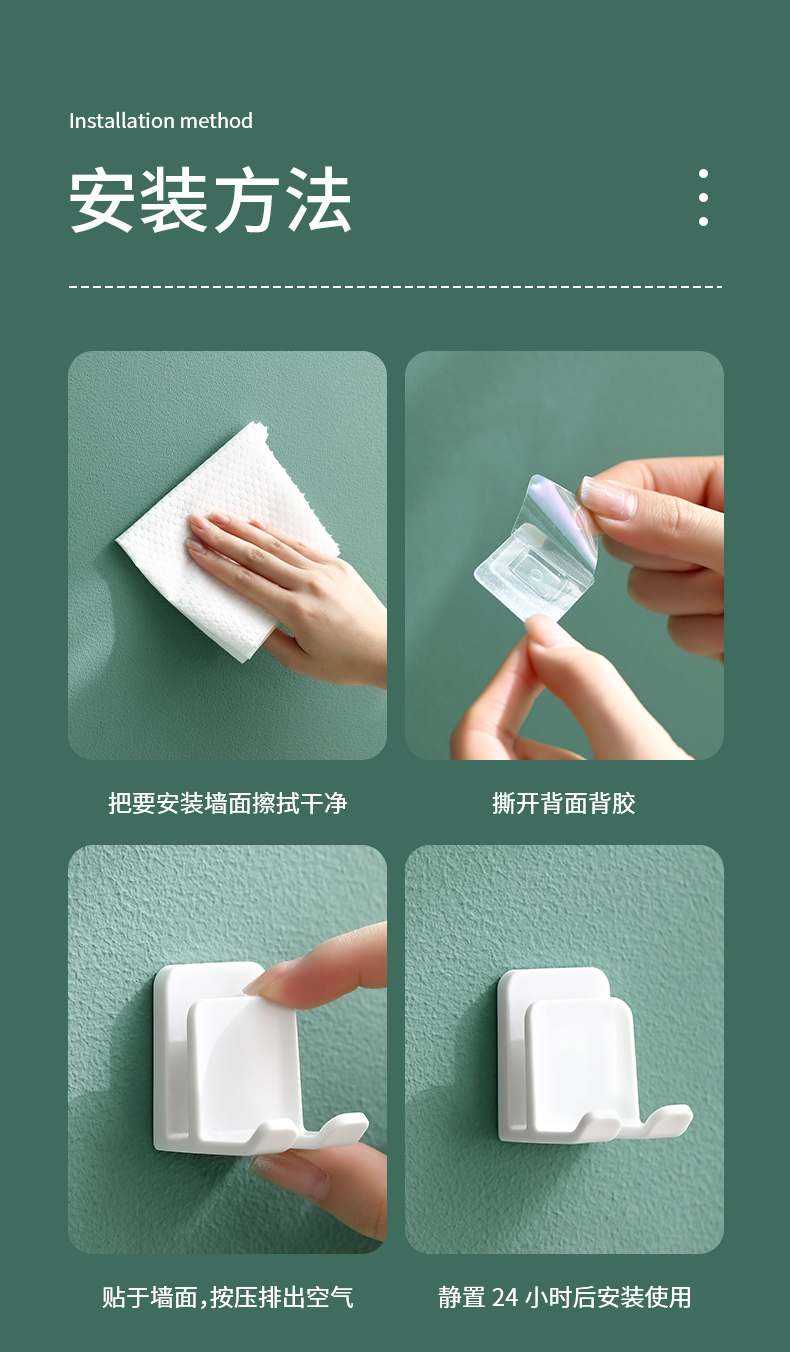 Installation method

安装方法

把要安装墙面擦拭干净

撕开背面背胶

贴于墙面,按压排出空气

静置 24 小时后安装使用