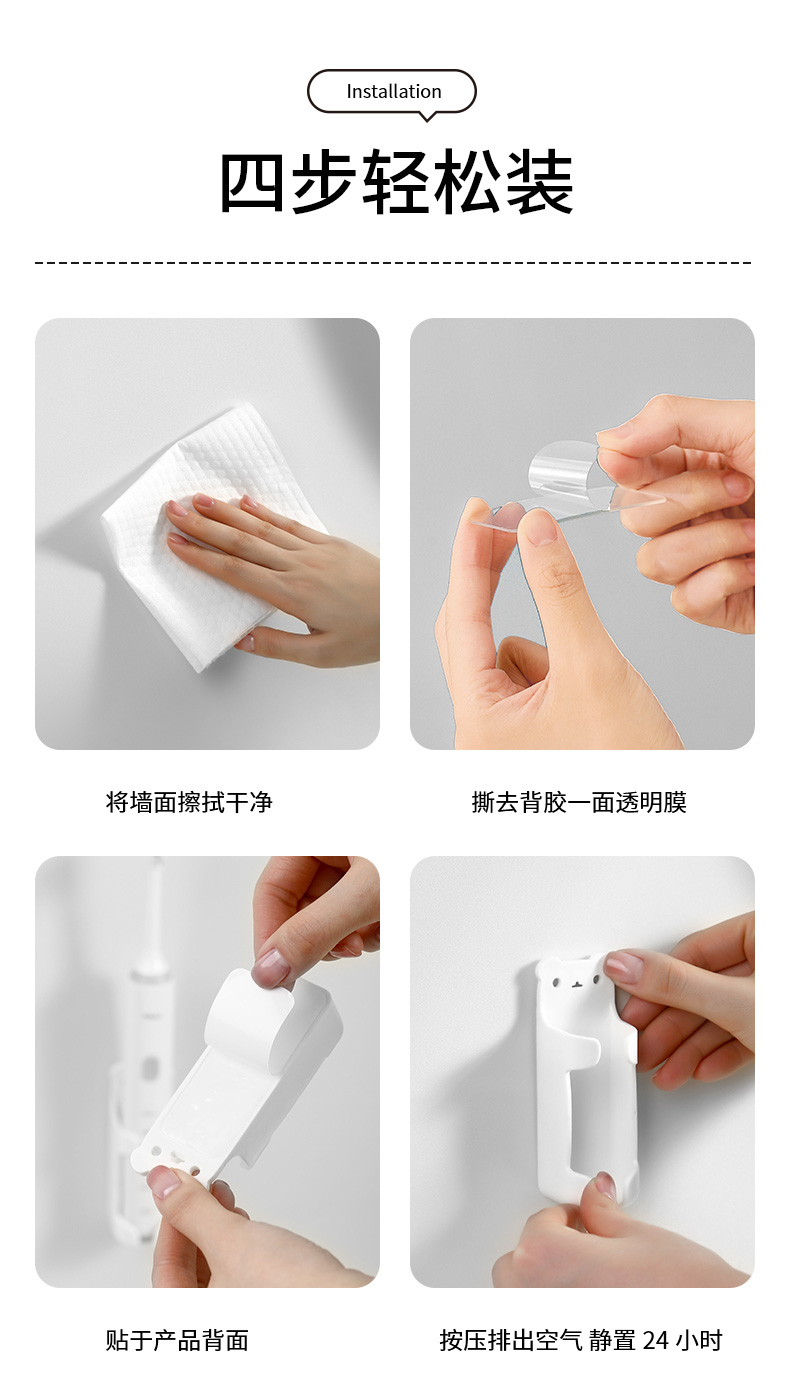 Installation

四步轻松装

将墙面擦拭干净

撕去背胶一面透明膜

贴于产品背面

按压排出空气 静置 24 小时