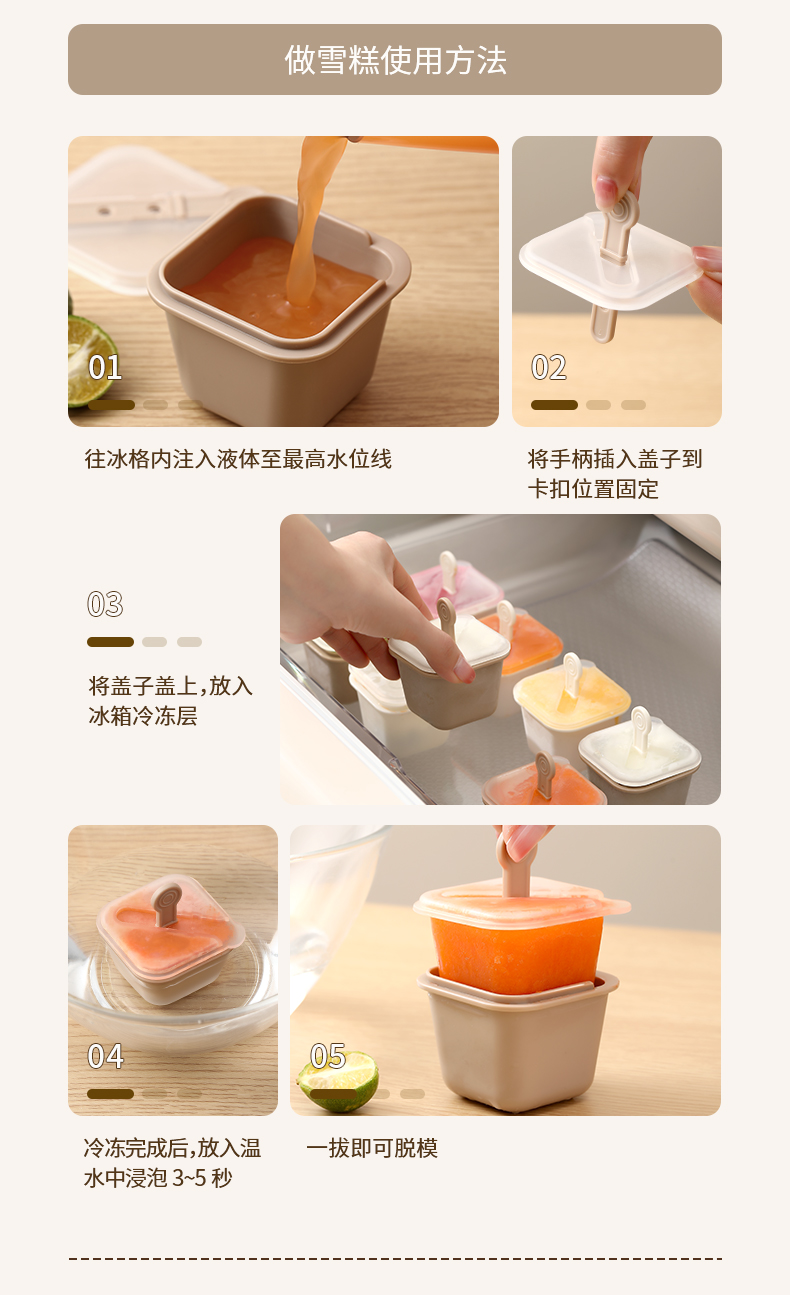 做雪糕使用方法

01

往冰格内注入液体至最高水位线

02

将手柄插入盖子到卡扣位置固定

03

将盖子盖上,放入冰箱冷冻层

04

冷冻完成后,放入温水中浸泡 3~5 秒

05

一拔即可脱模