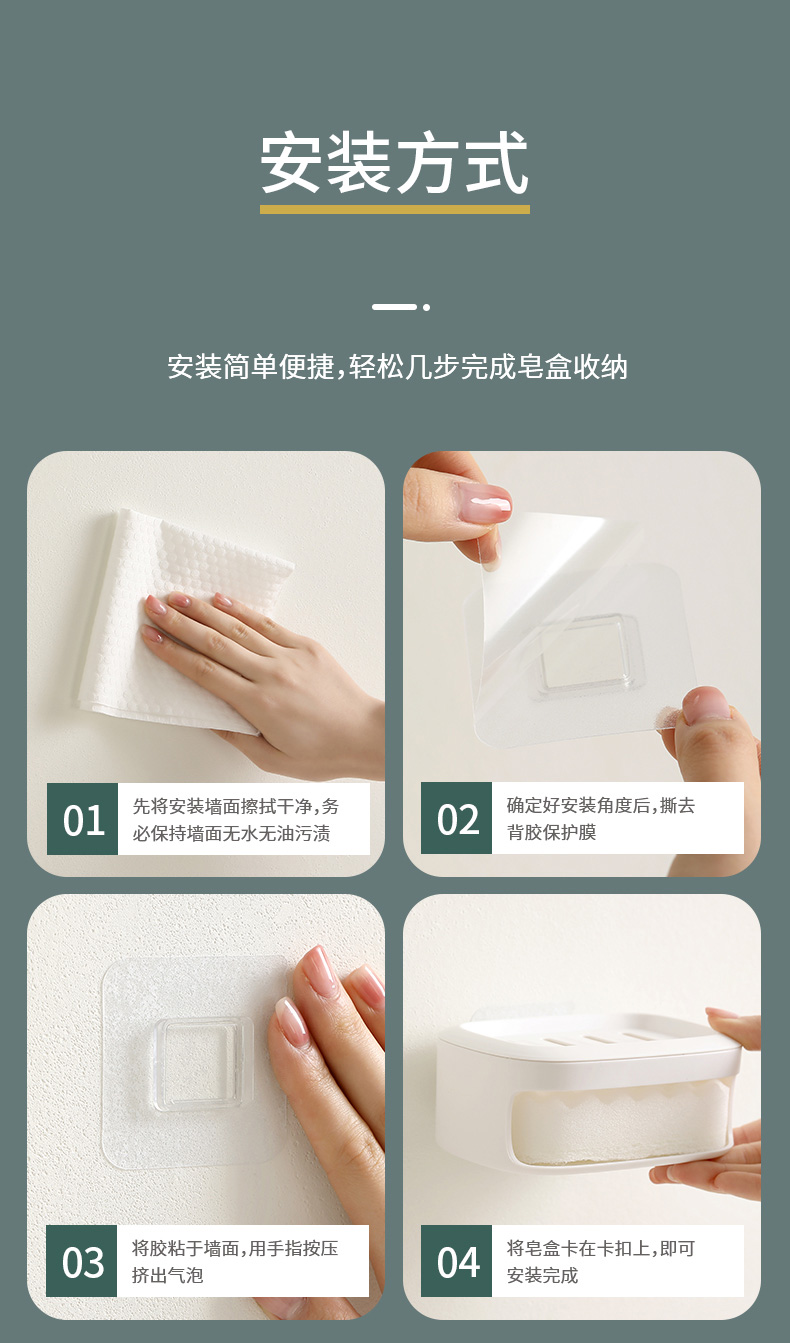 安装方式

安装简单便捷，轻松几步完成皂盒收纳

01 先将安装墙面擦拭干净，务必保持墙面无水无油污渍

02 确定好安装角度后，撕去背胶保护膜

03 将胶粘于墙面，用手指按压挤出气泡

04 将皂盒卡在卡扣上，即可安装完成