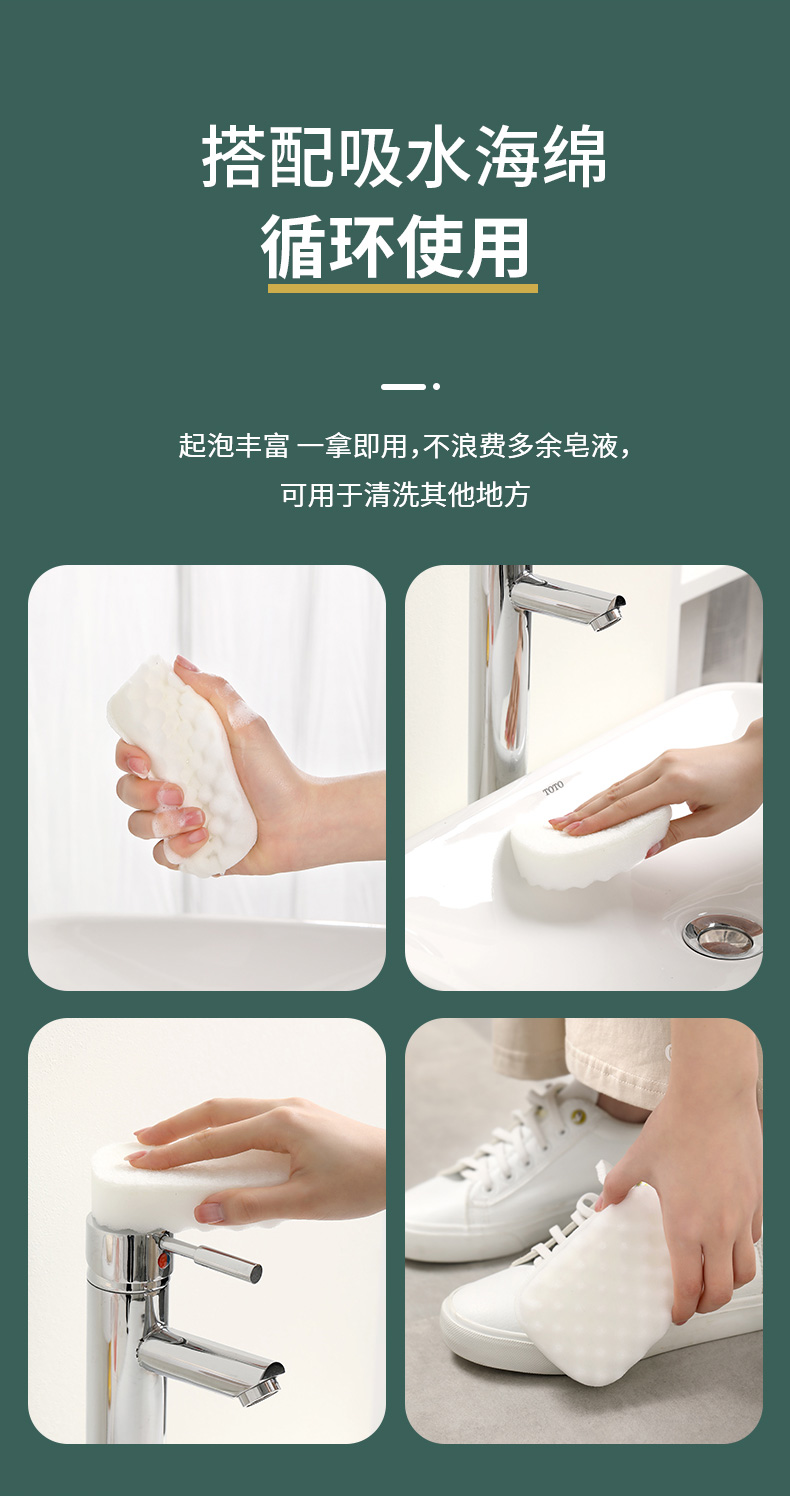 搭配吸水海绵
循环使用

起泡丰富 一拿即用,不浪费多余皂液,
可用于清洗其他地方

TOTO