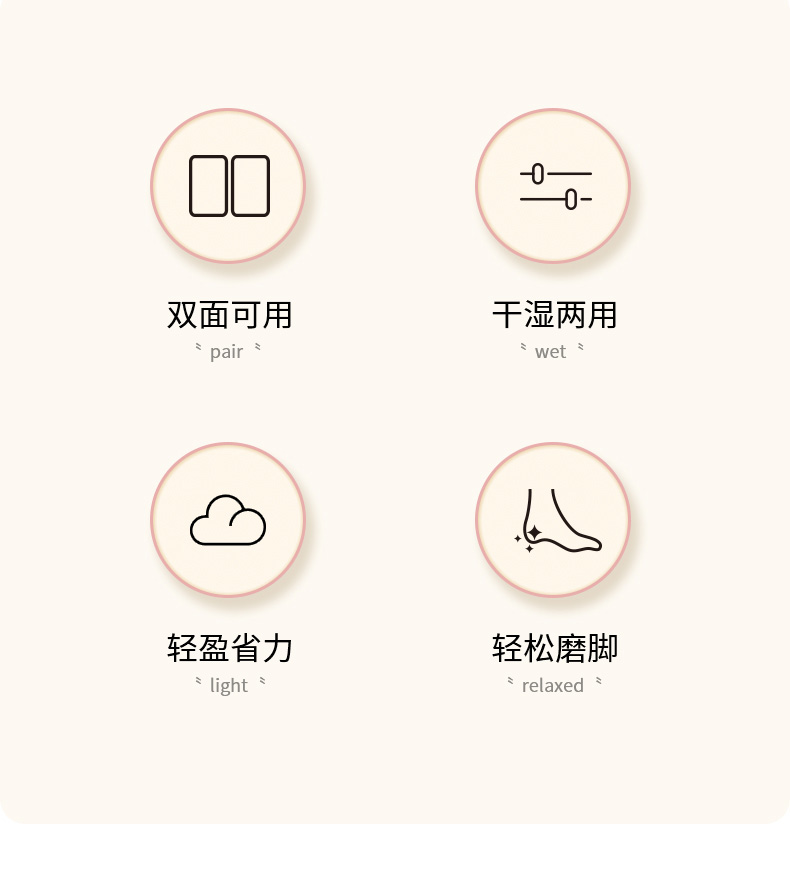 双面可用
pair

干湿两用
wet

轻盈省力
light

轻松磨脚
relaxed