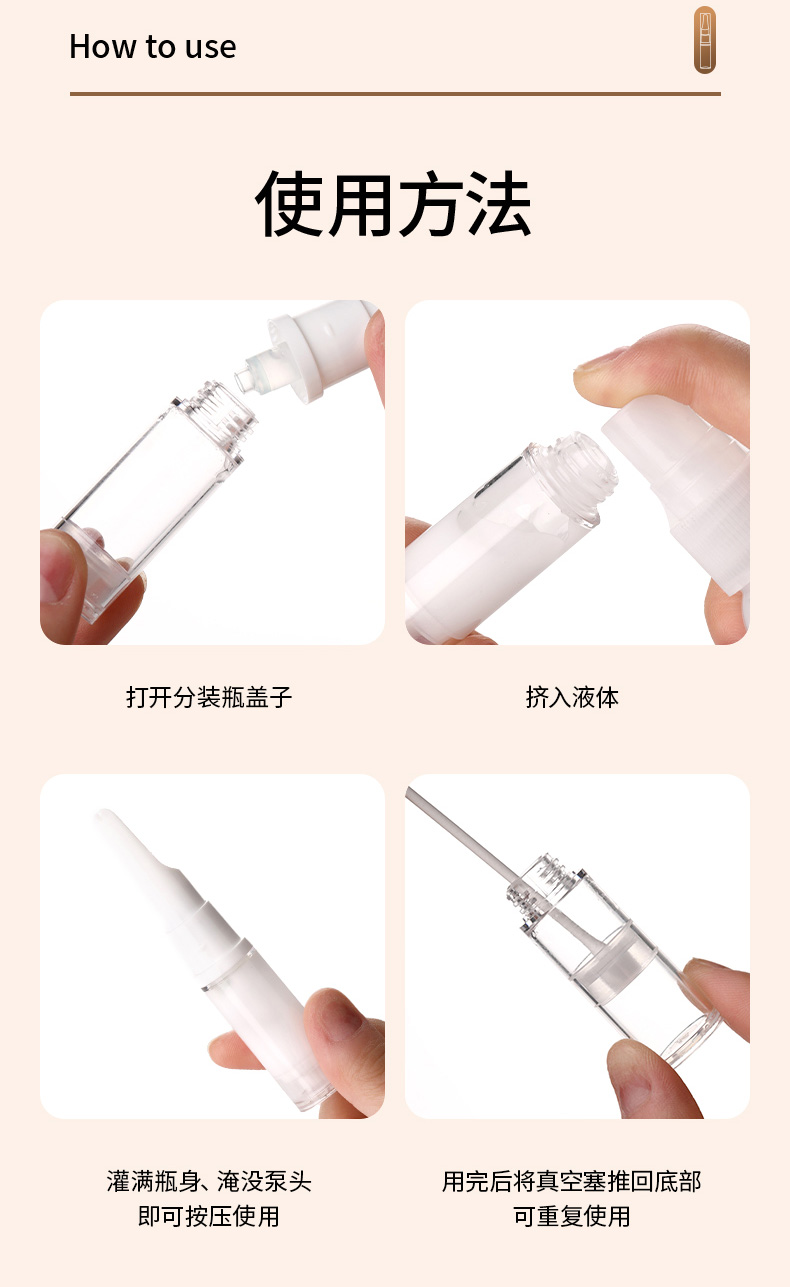 How to use

使用方法

打开分装瓶盖子

挤入液体

灌满瓶身、淹没泵头
即可按压使用

用完后将真空塞推回底部
可重复使用