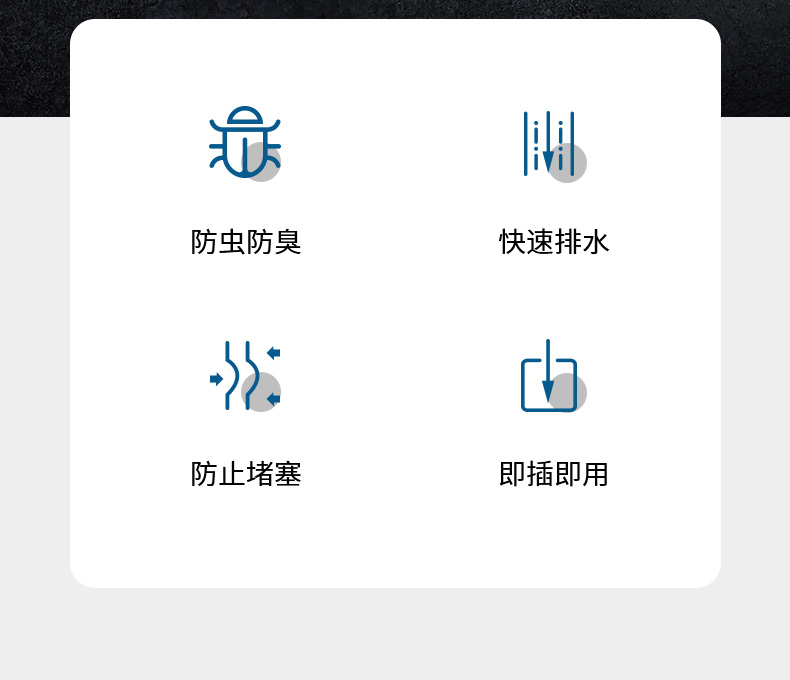 防虫防臭

快速排水

防止堵塞

即插即用