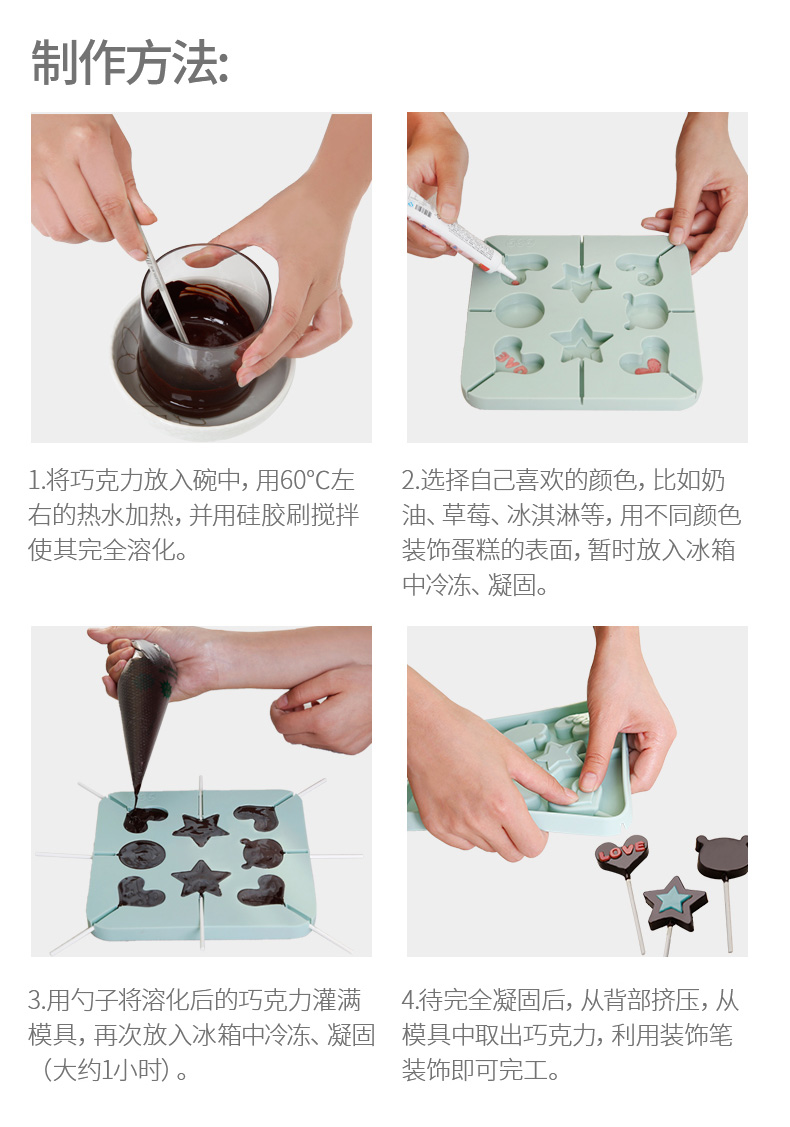 制作方法:

1.将巧克力放入碗中，用60°C左右的热水加热，并用硅胶刷搅拌使其完全溶化。

2.选择自己喜欢的颜色，比如奶油、草莓、冰淇淋等，用不同颜色装饰蛋糕的表面，暂时放入冰箱中冷冻、凝固。

3.用勺子将溶化后的巧克力灌满模具，再次放入冰箱中冷冻、凝固（大约1小时）。

LOVE

4.待完全凝固后，从背部挤压，从模具中取出巧克力，利用装饰笔装饰即可完工。