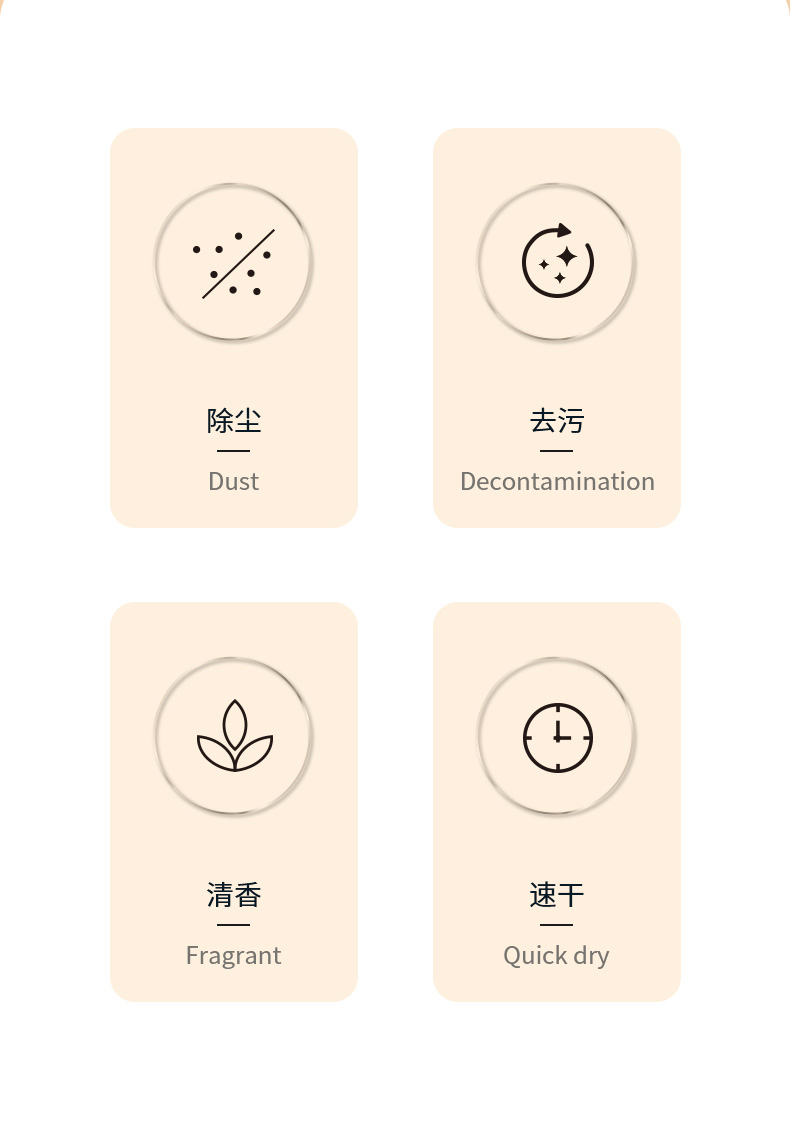 除尘

Dust

去污

Decontamination

清香

Fragrant

速干

Quick dry