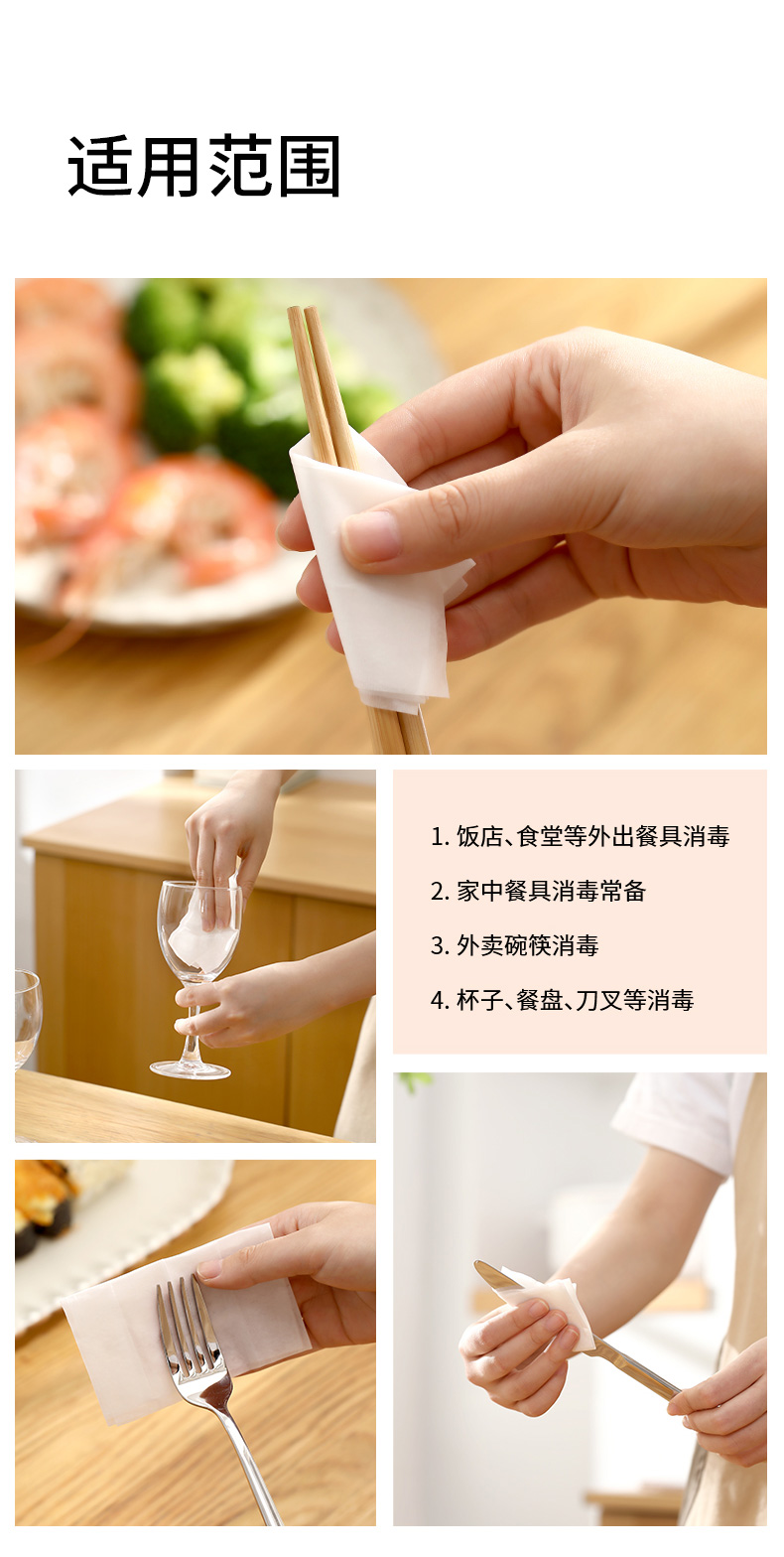 适用范围

1. 饭店、食堂等外出餐具消毒

2. 家中餐具消毒常备

3. 外卖碗筷消毒

4. 杯子、餐盘、刀叉等消毒