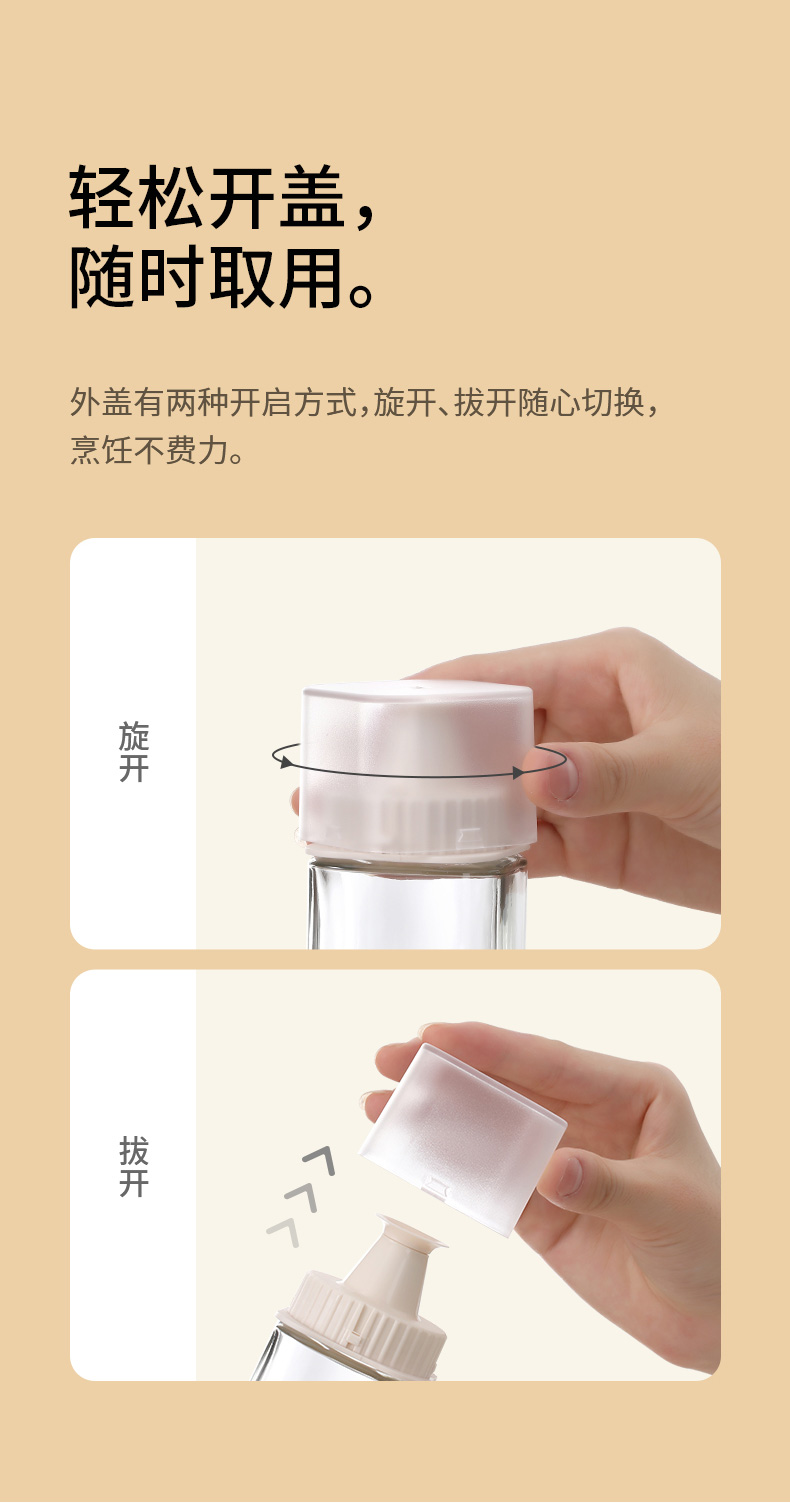 轻松开盖，
随时取用。

外盖有两种开启方式，旋开、拔开随心切换，烹饪不费力。

旋开

拔开