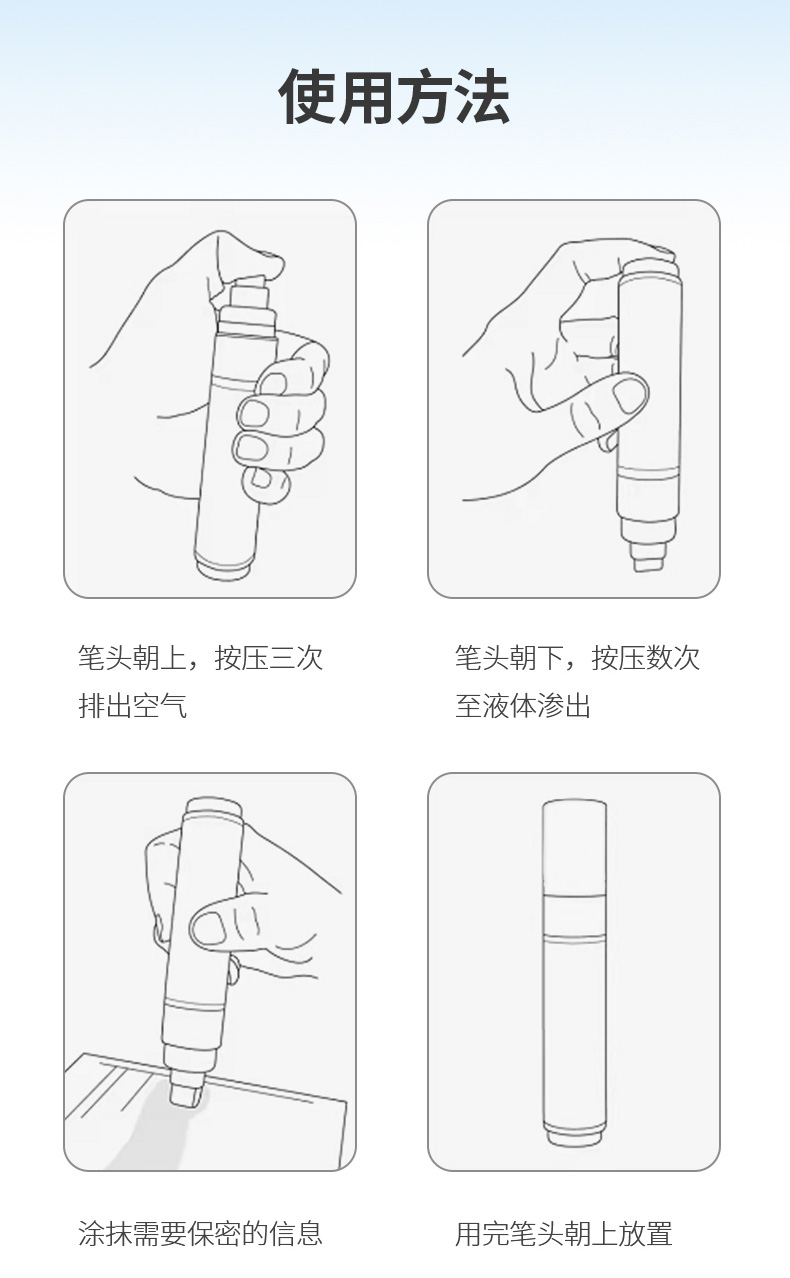 使用方法

笔头朝上，按压三次排出空气

笔头朝下，按压数次至液体渗出

涂抹需要保密的信息

用完笔头朝上放置