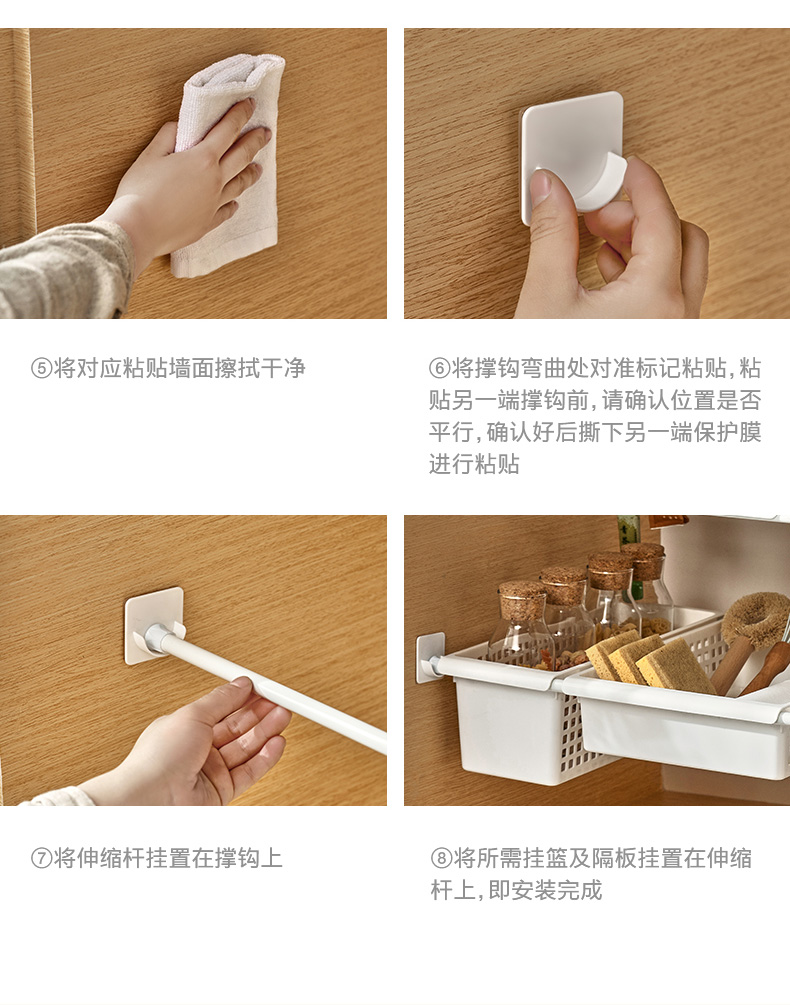 ⑤将对应粘贴墙面擦拭干净

⑥将撑钩弯曲处对准标记粘贴，粘贴另一端撑钩前，请确认位置是否平行，确认好后撕下另一端保护膜进行粘贴

⑦将伸缩杆挂置在撑钩上

⑧将所需挂篮及隔板挂置在伸缩杆上，即安装完成