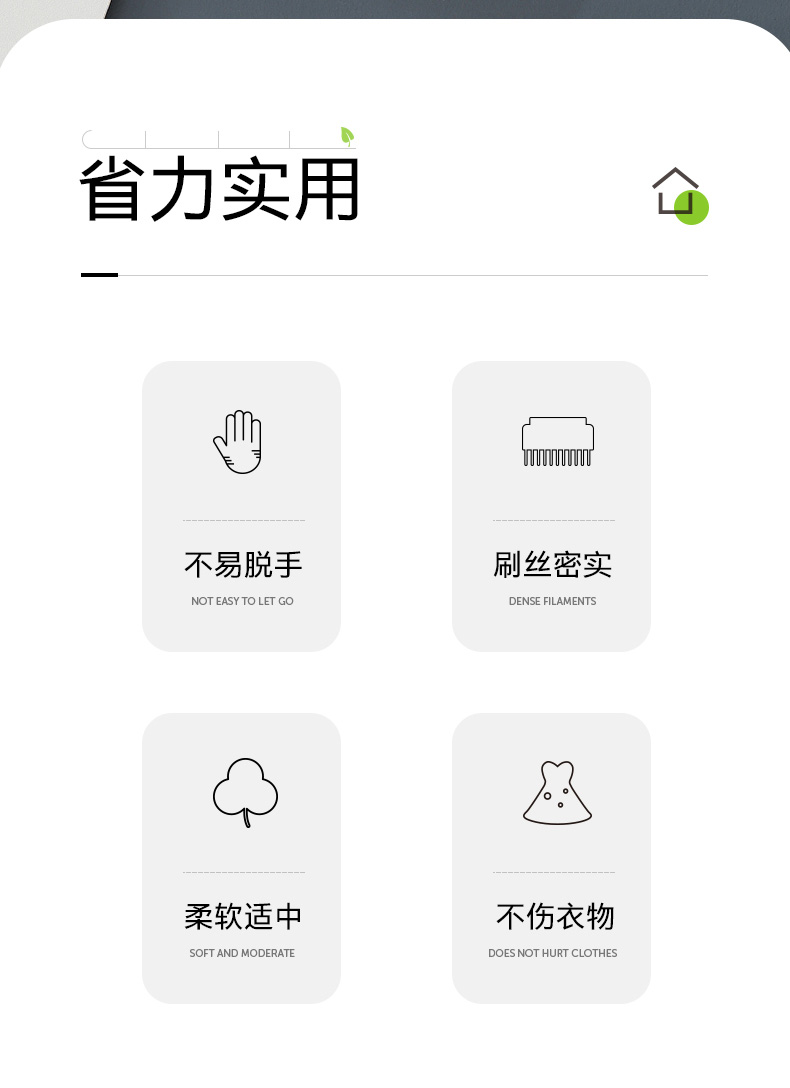 省力实用

不易脱手
NOT EASY TO LET GO

刷丝密实
DENSE FILAMENTS

柔软适中
SOFT AND MODERATE

不伤衣物
DOES NOT HURT CLOTHES