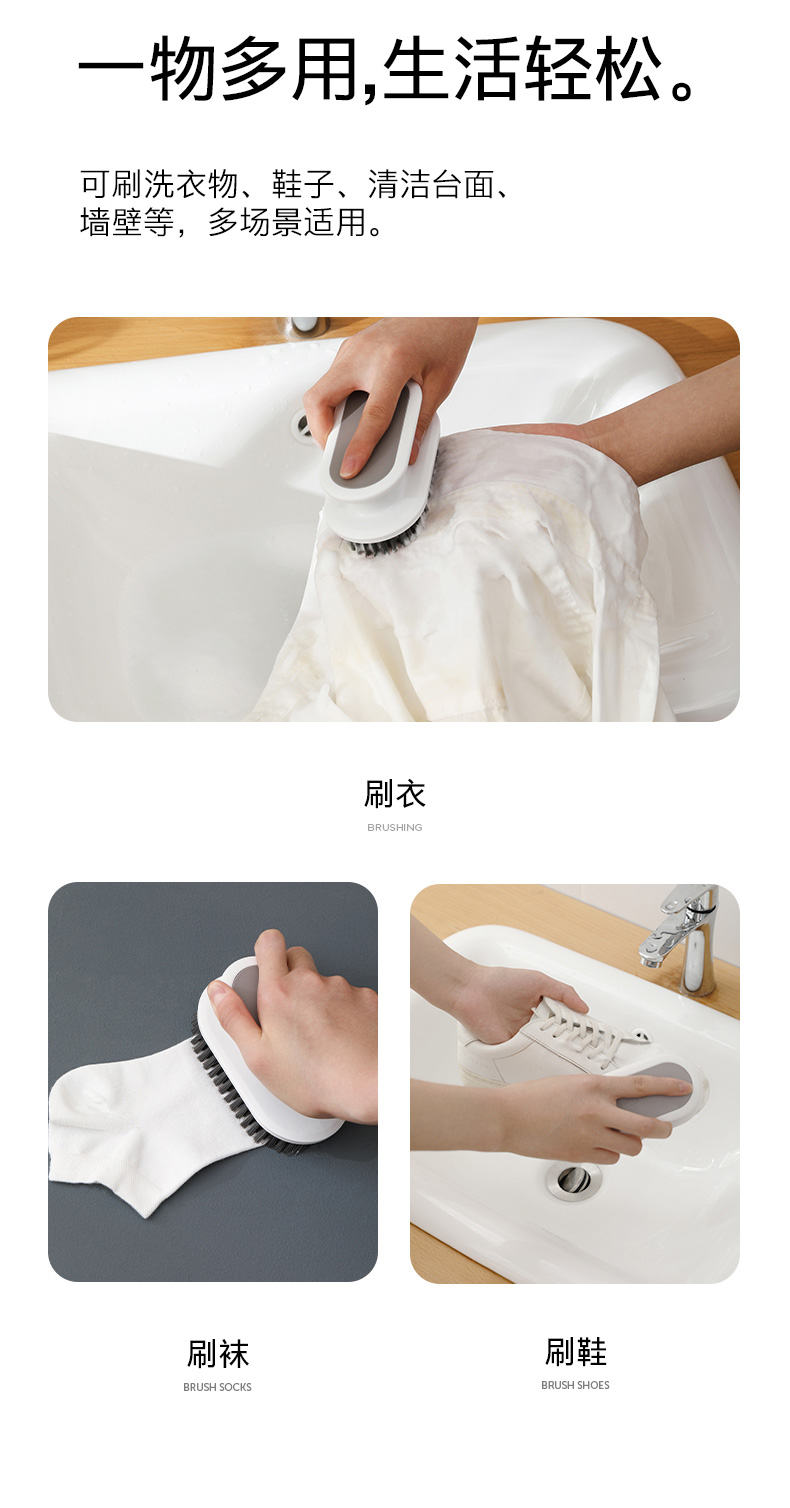 一物多用,生活轻松。

可刷洗衣物、鞋子、清洁台面、墙壁等，多场景适用。

刷衣
BRUSHING

刷袜
BRUSH SOCKS

刷鞋
BRUSH SHOES