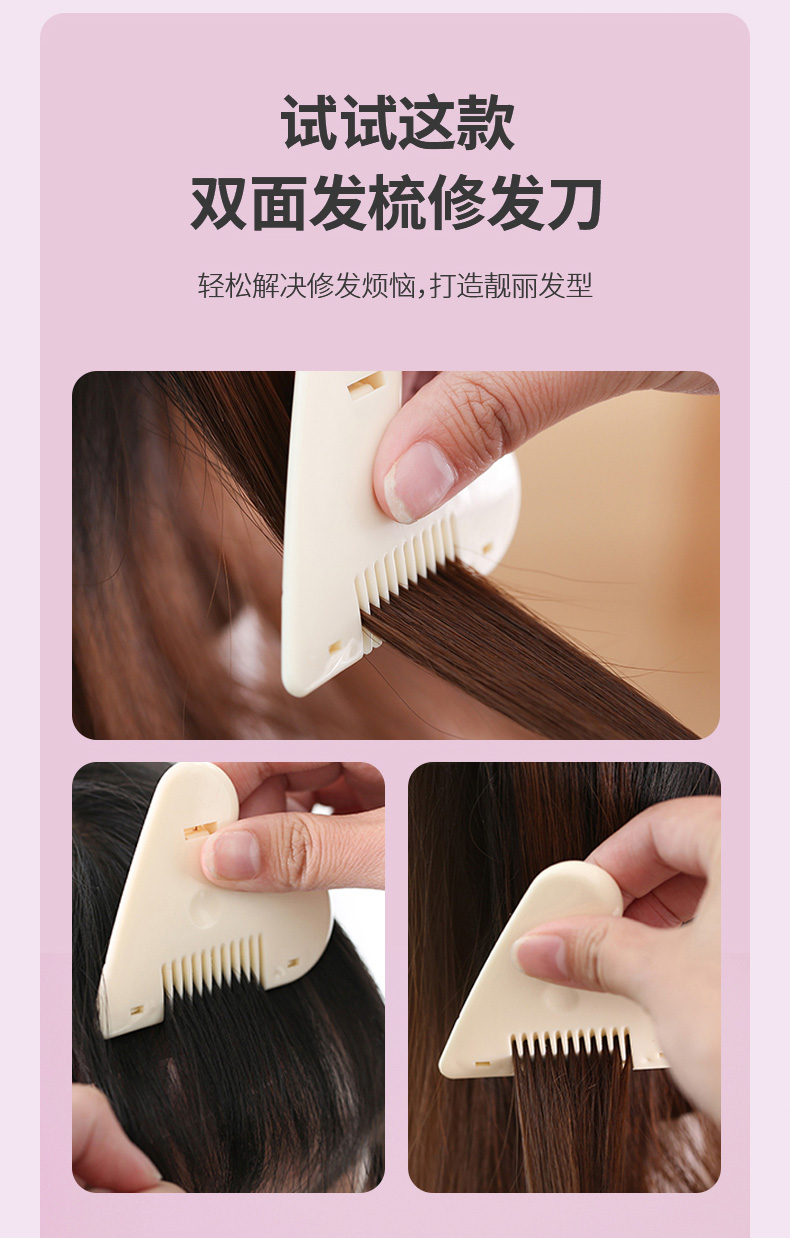 试试这款
双面发梳修发刀

轻松解决修发烦恼,打造靓丽发型