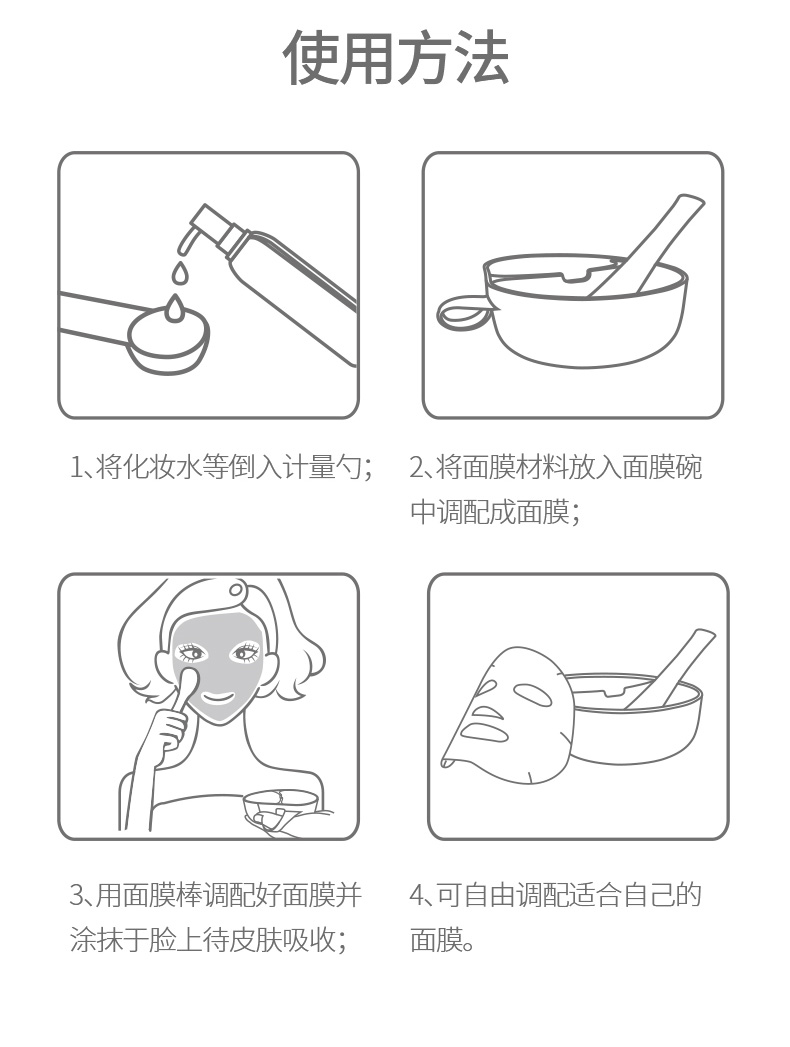 使用方法

1、将化妆水等倒入计量勺；

2、将面膜材料放入面膜碗中调配成面膜；

3、用面膜棒调配好面膜并涂抹于脸上待皮肤吸收；

4、可自由调配适合自己的面膜。