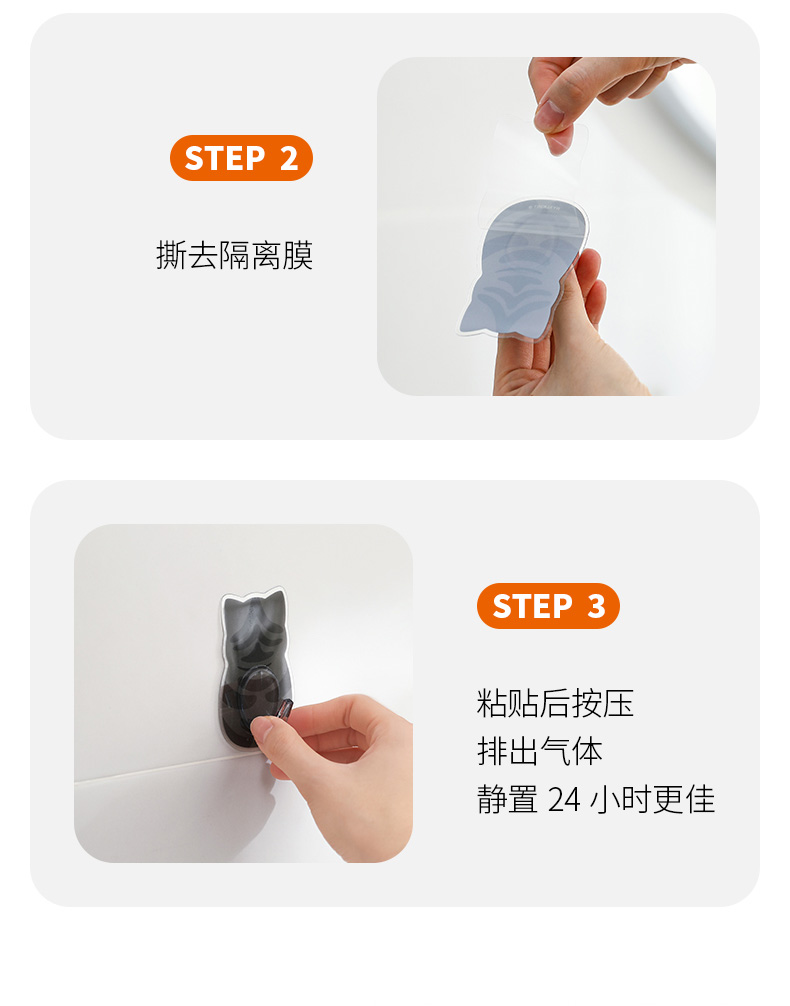 STEP 2

撕去隔离膜

STEP 3

粘贴后按压
排出气体
静置 24 小时更佳