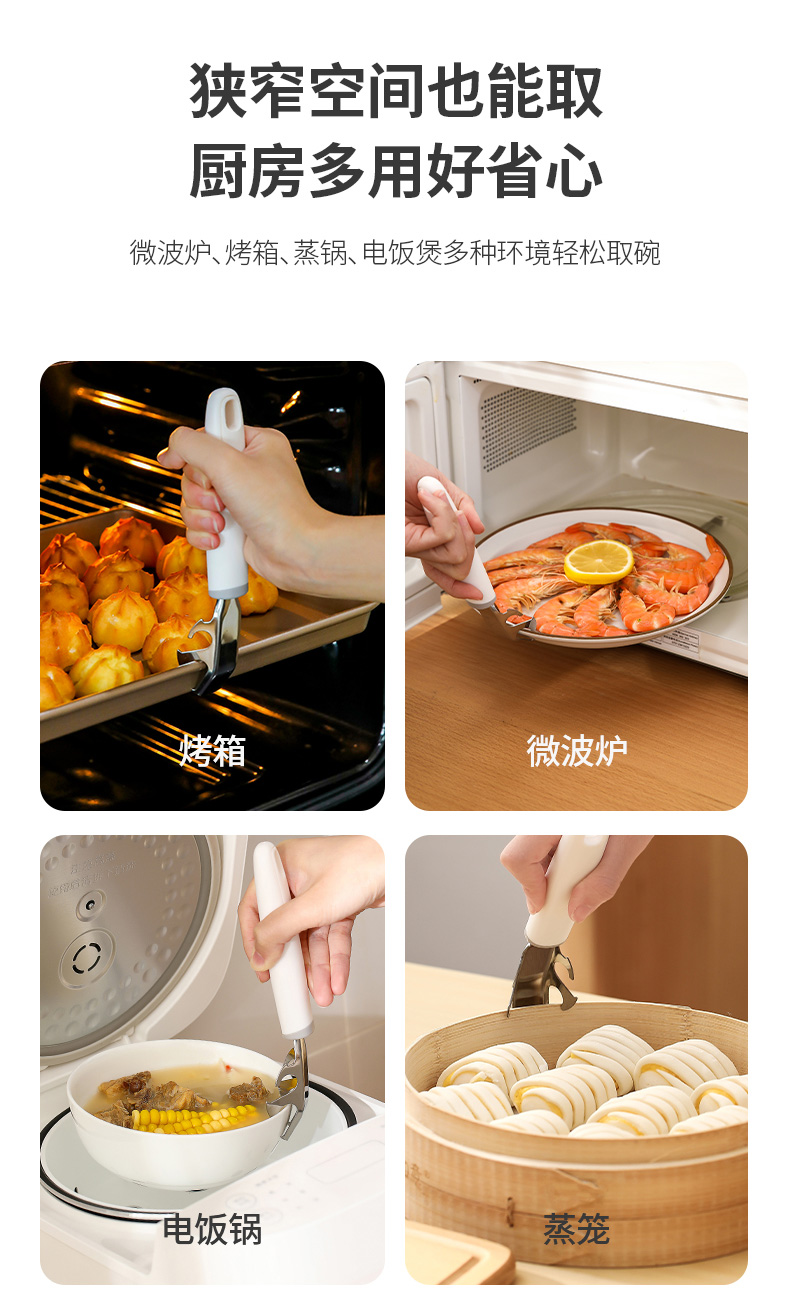 狭窄空间也能取
厨房多用好省心

微波炉、烤箱、蒸锅、电饭煲多种环境轻松取碗

烤箱

微波炉

电饭锅

蒸笼