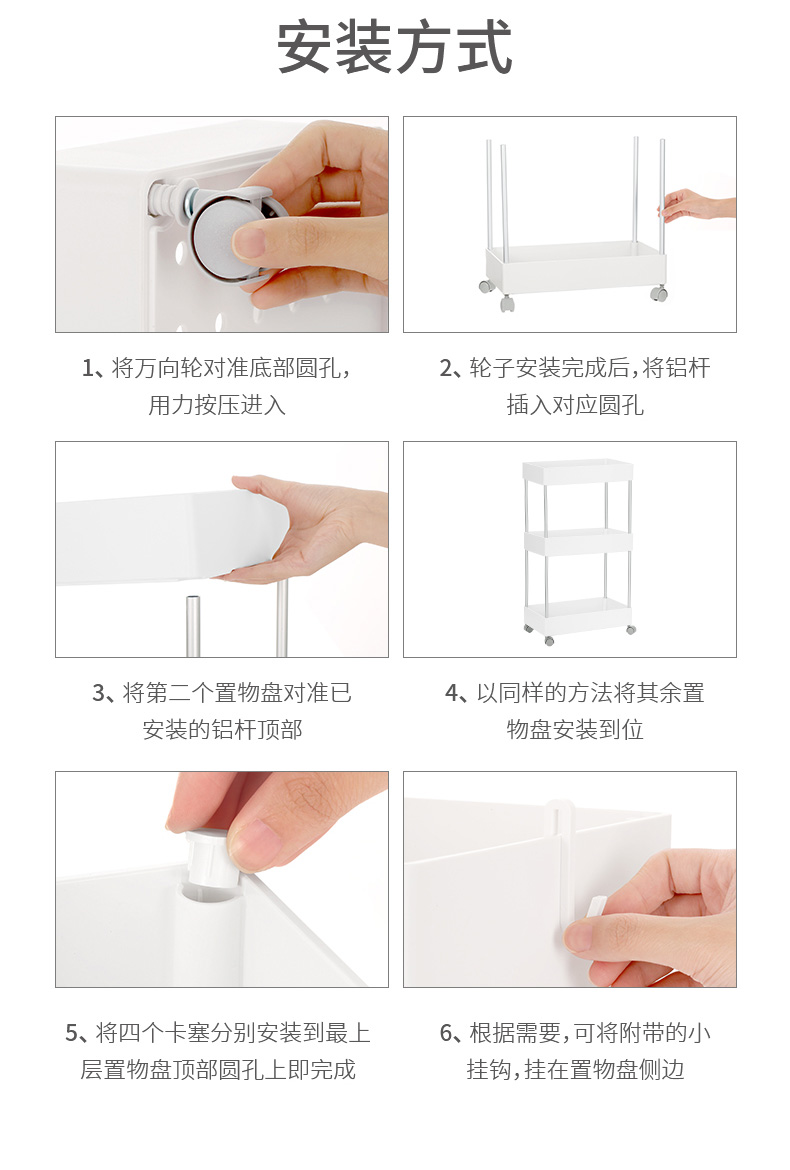 安装方式

1、将万向轮对准底部圆孔，用力按压进入

2、轮子安装完成后，将铝杆插入对应圆孔

3、将第二个置物盘对准已安装的铝杆顶部

4、以同样的方法将其余置物盘安装到位

5、将四个卡塞分别安装到最上层置物盘顶部圆孔上即完成

6、根据需要，可将附带的小挂钩，挂在置物盘侧边