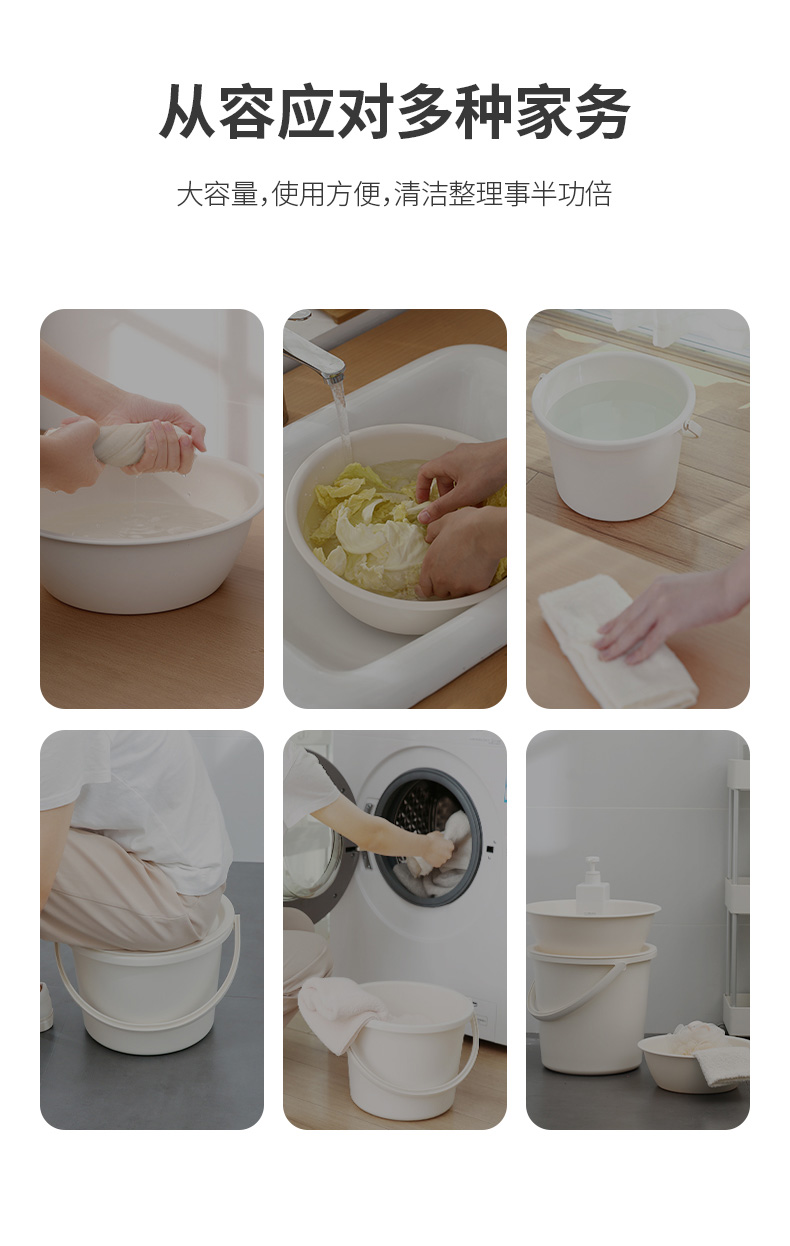 从容应对多种家务

大容量,使用方便,清洁整理事半功倍