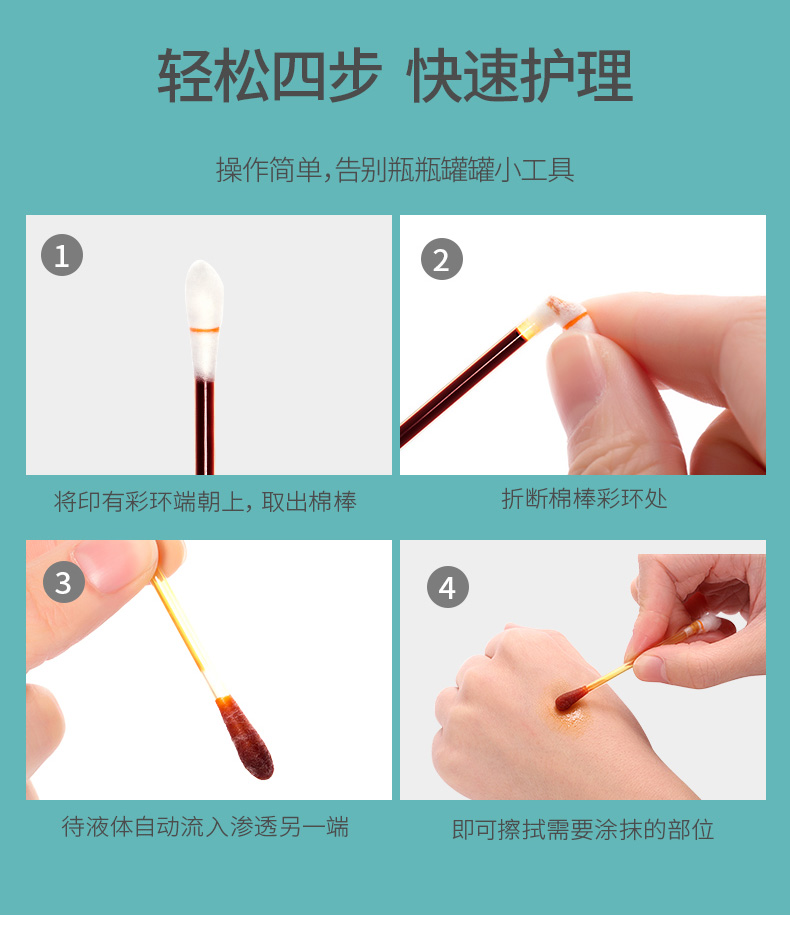 轻松四步 快速护理

操作简单,告别瓶瓶罐罐小工具

1

将印有彩环端朝上，取出棉棒

2

折断棉棒彩环处

3

待液体自动流入渗透另一端

4

即可擦拭需要涂抹的部位