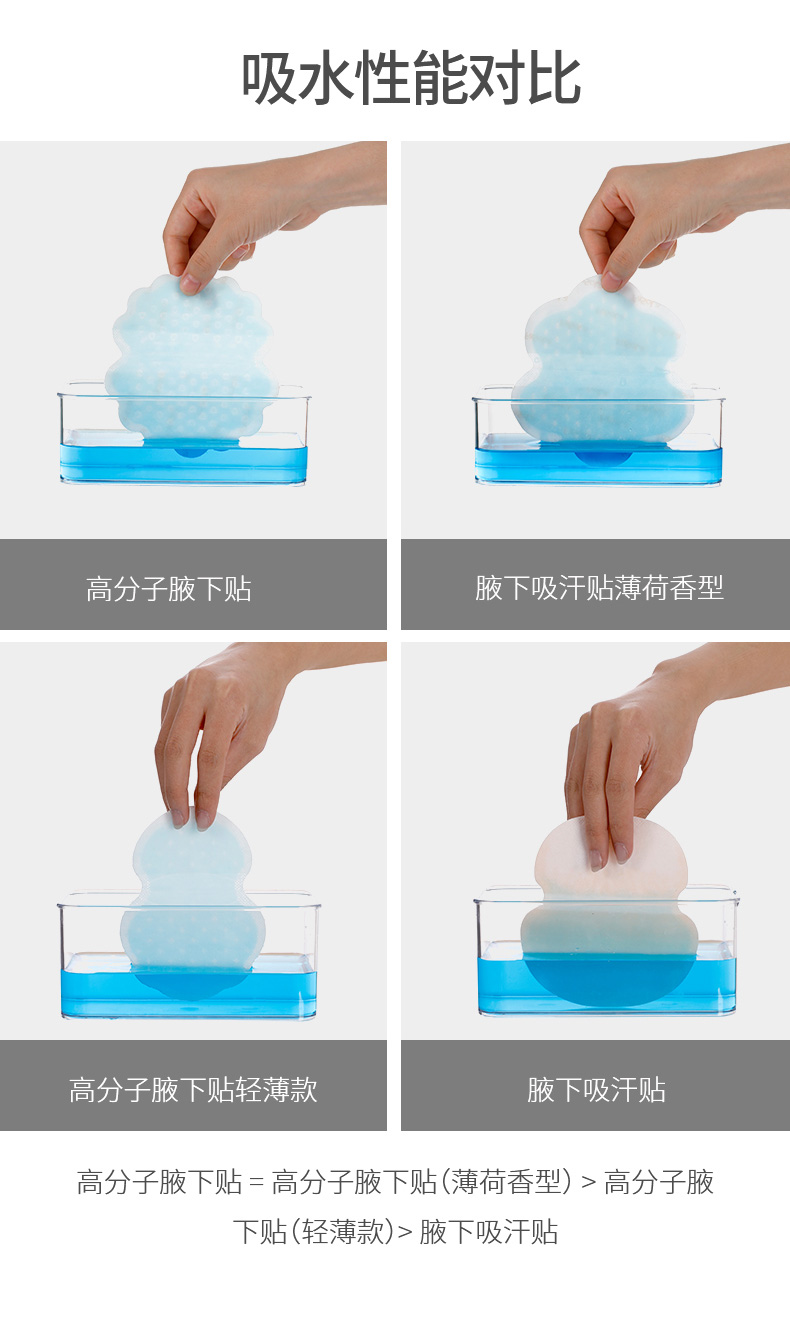 吸水性能对比

高分子腋下贴

腋下吸汗贴薄荷香型

高分子腋下贴轻薄款

腋下吸汗贴

高分子腋下贴 = 高分子腋下贴(薄荷香型) > 高分子腋下贴(轻薄款)> 腋下吸汗贴