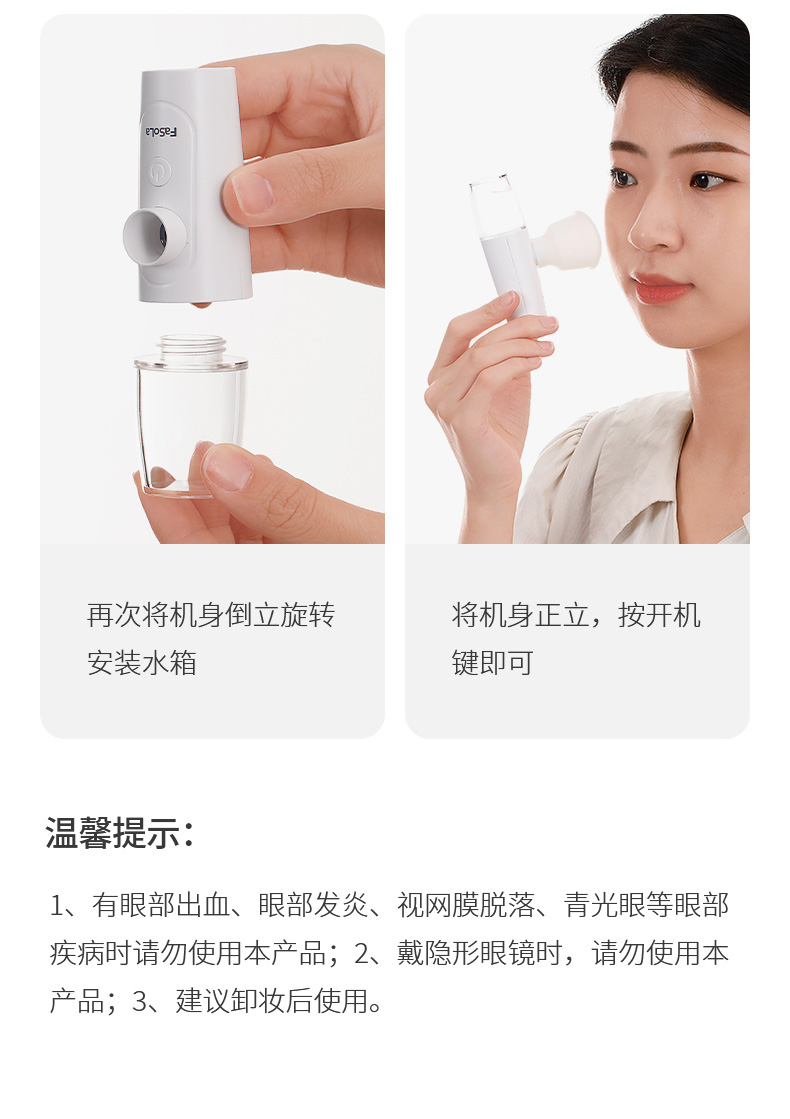 FaSoLa

再次将机身倒立旋转安装水箱

将机身正立，按开机键即可

温馨提示：

1、有眼部出血、眼部发炎、视网膜脱落、青光眼等眼部疾病时请勿使用本产品；2、戴隐形眼镜时，请勿使用本产品；3、建议卸妆后使用。