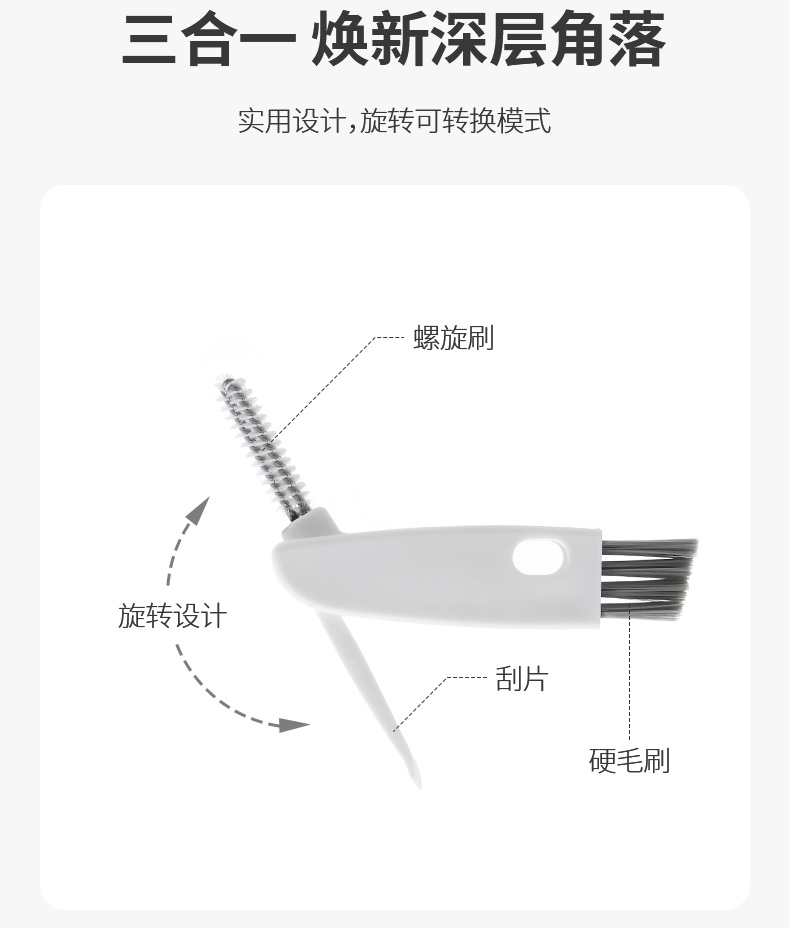 三合一 焕新深层角落

实用设计,旋转可转换模式

螺旋刷

旋转设计

刮片

硬毛刷