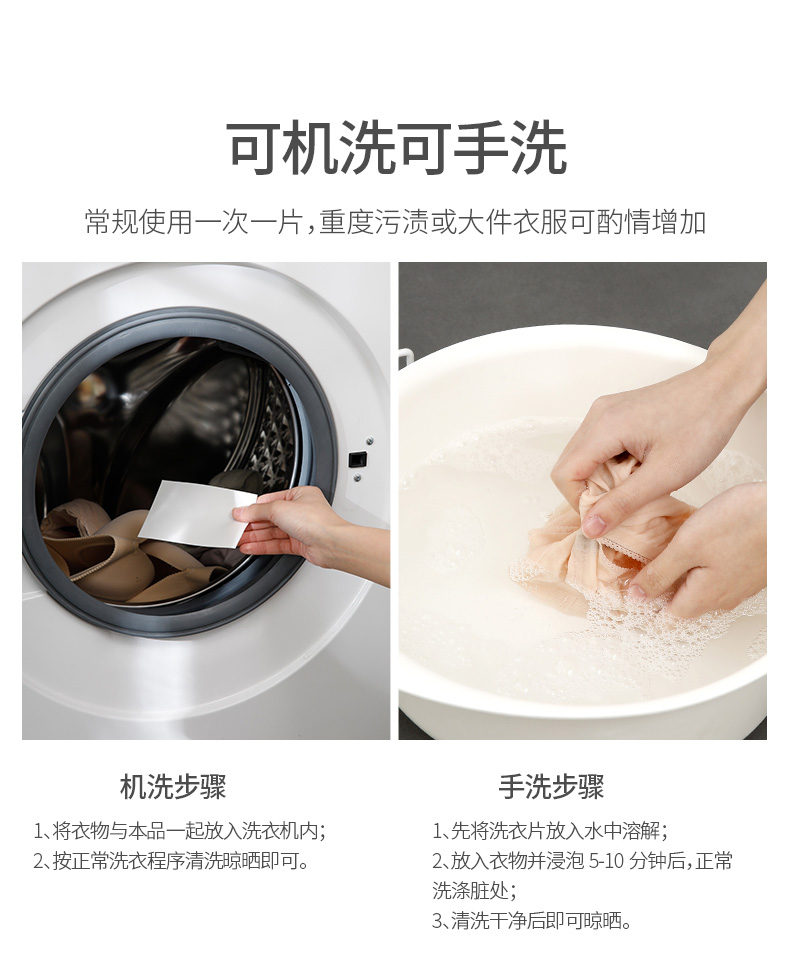 可机洗可手洗

常规使用一次一片，重度污渍或大件衣服可酌情增加

机洗步骤

1、将衣物与本品一起放入洗衣机内；
2、按正常洗衣程序清洗晾晒即可。

手洗步骤

1、先将洗衣片放入水中溶解；
2、放入衣物并浸泡 5-10 分钟后，正常洗涤脏处；
3、清洗干净后即可晾晒。