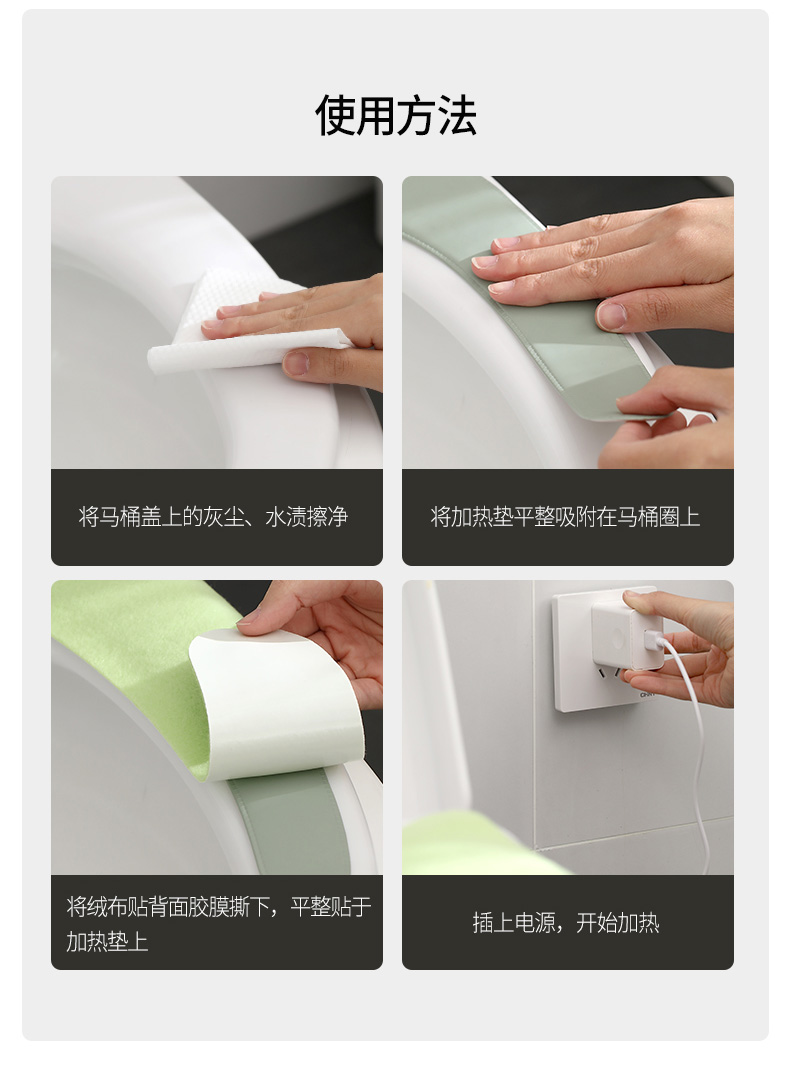 使用方法

将马桶盖上的灰尘、水渍擦净

将加热垫平整吸附在马桶圈上

将绒布贴背面胶膜撕下，平整贴于加热垫上

插上电源，开始加热