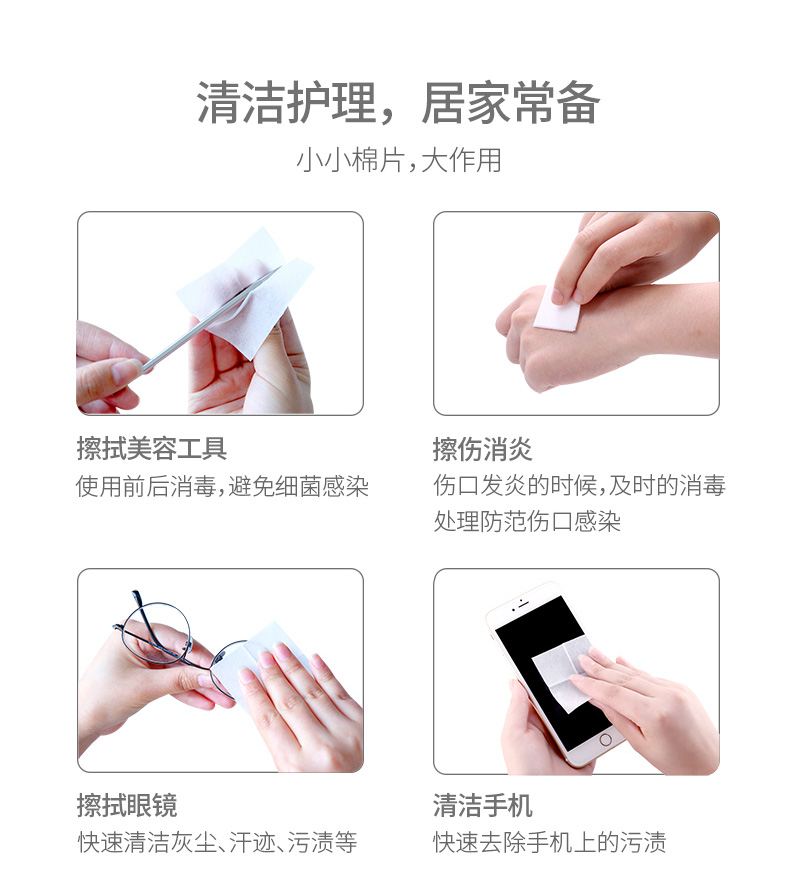 清洁护理，居家常备

小小棉片，大作用

擦拭美容工具

使用前后消毒，避免细菌感染

擦伤消炎

伤口发炎的时候，及时的消毒处理防范伤口感染

擦拭眼镜

快速清洁灰尘、汗迹、污渍等

清洁手机

快速去除手机上的污渍