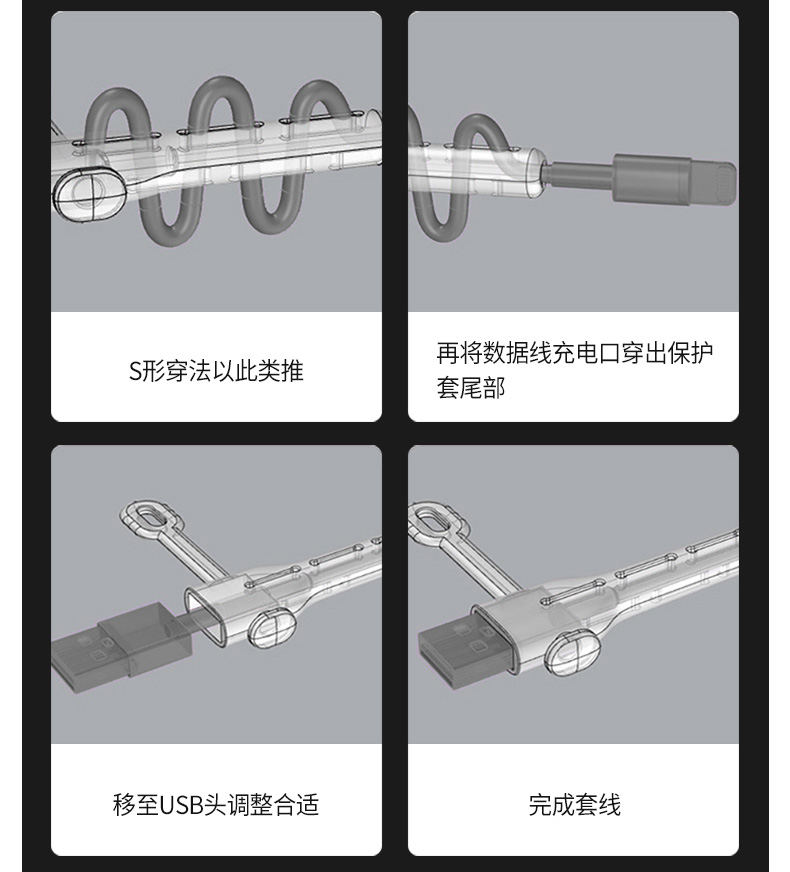 S形穿法以此类推

再将数据线充电口穿出保护套尾部

移至USB头调整合适

完成套线