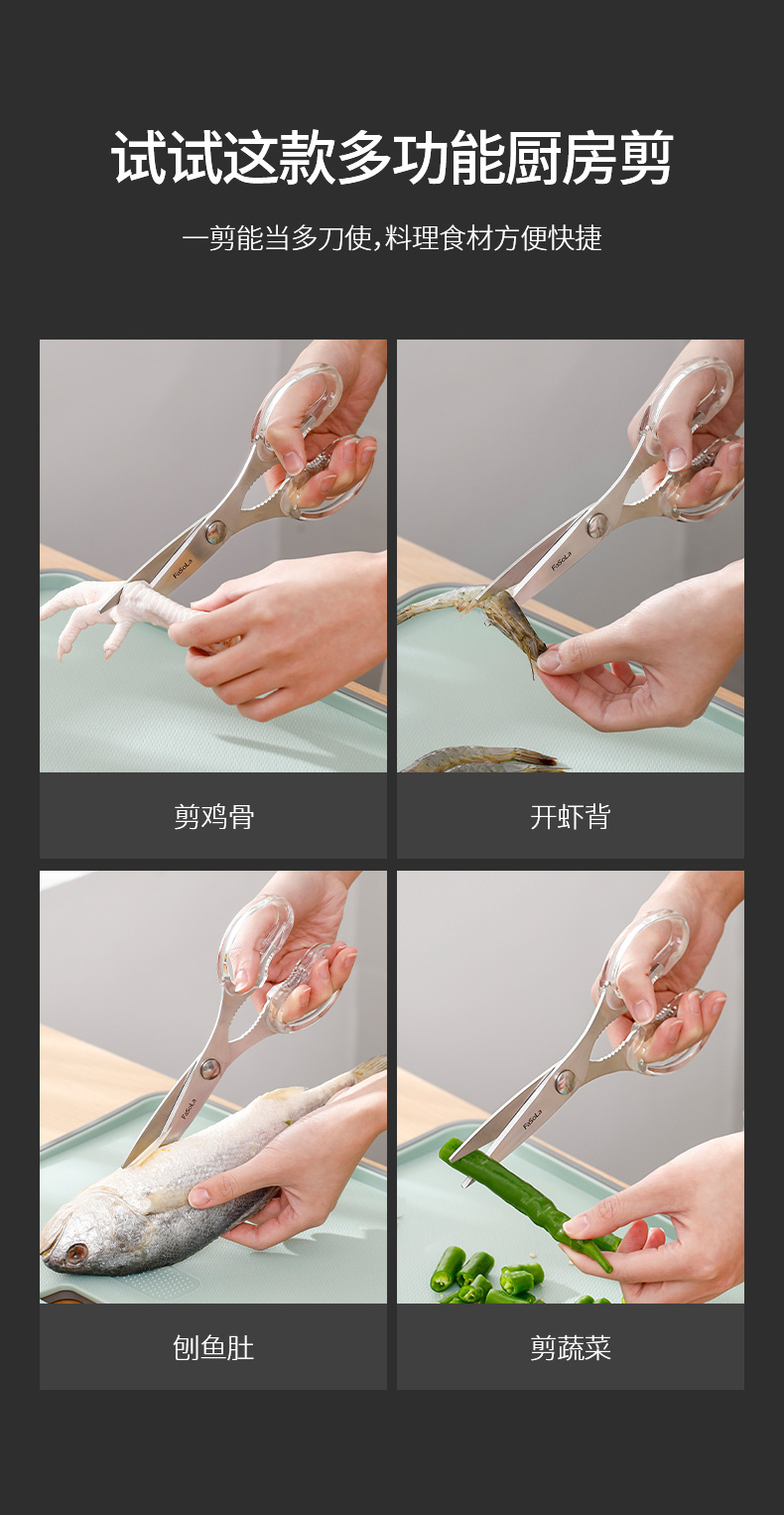 试试这款多功能厨房剪

一剪能当多刀使,料理食材方便快捷

FaSoLa

剪鸡骨

FaSoLa

开虾背

FaSoLa

刨鱼肚

FaSoLa

剪蔬菜