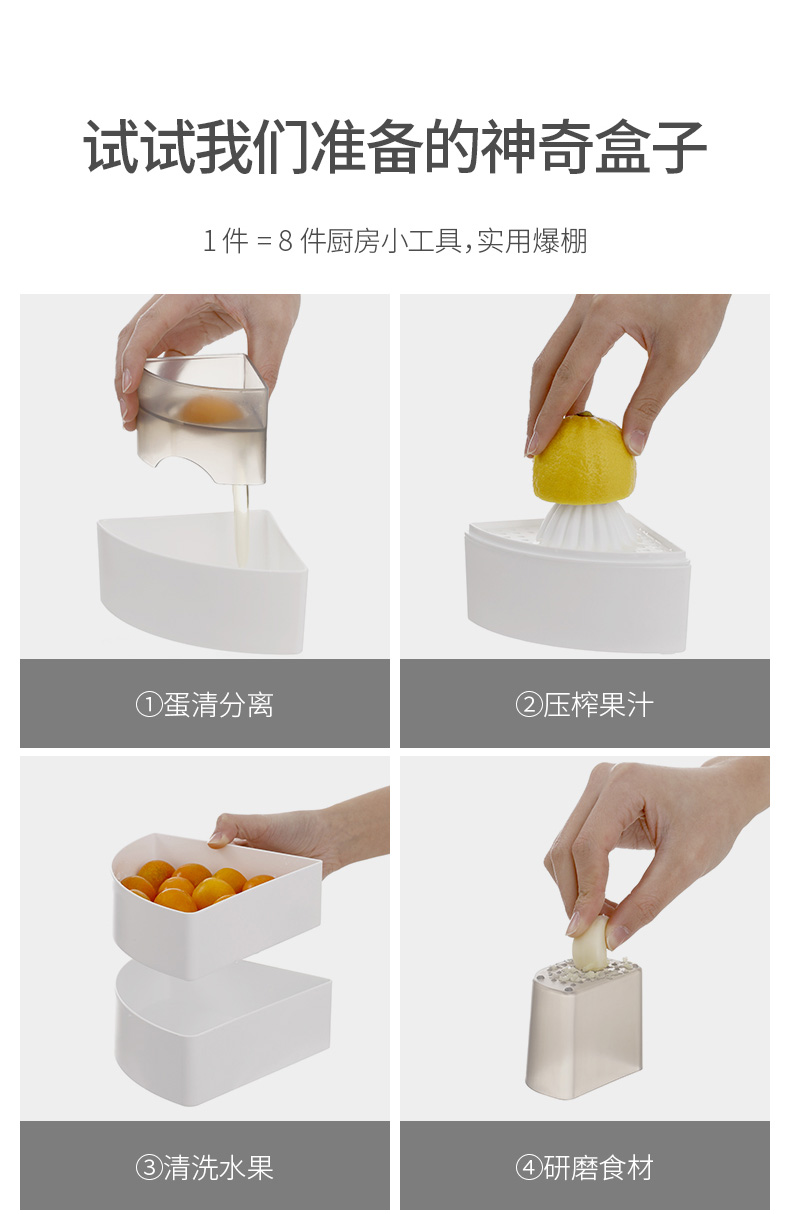 试试我们准备的神奇盒子

1 件 = 8 件厨房小工具，实用爆棚

①蛋清分离

②压榨果汁

③清洗水果

④研磨食材