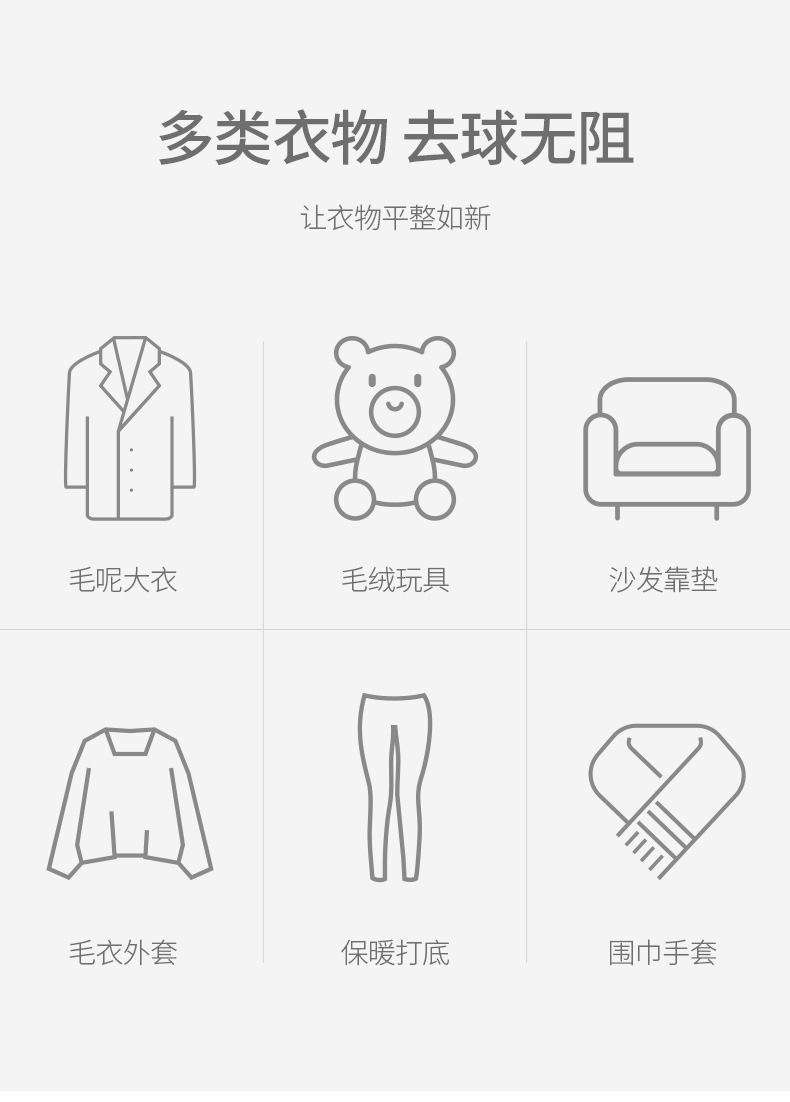 多类衣物 去球无阻

让衣物平整如新

毛呢大衣

毛绒玩具

沙发靠垫

毛衣外套

保暖打底

围巾手套