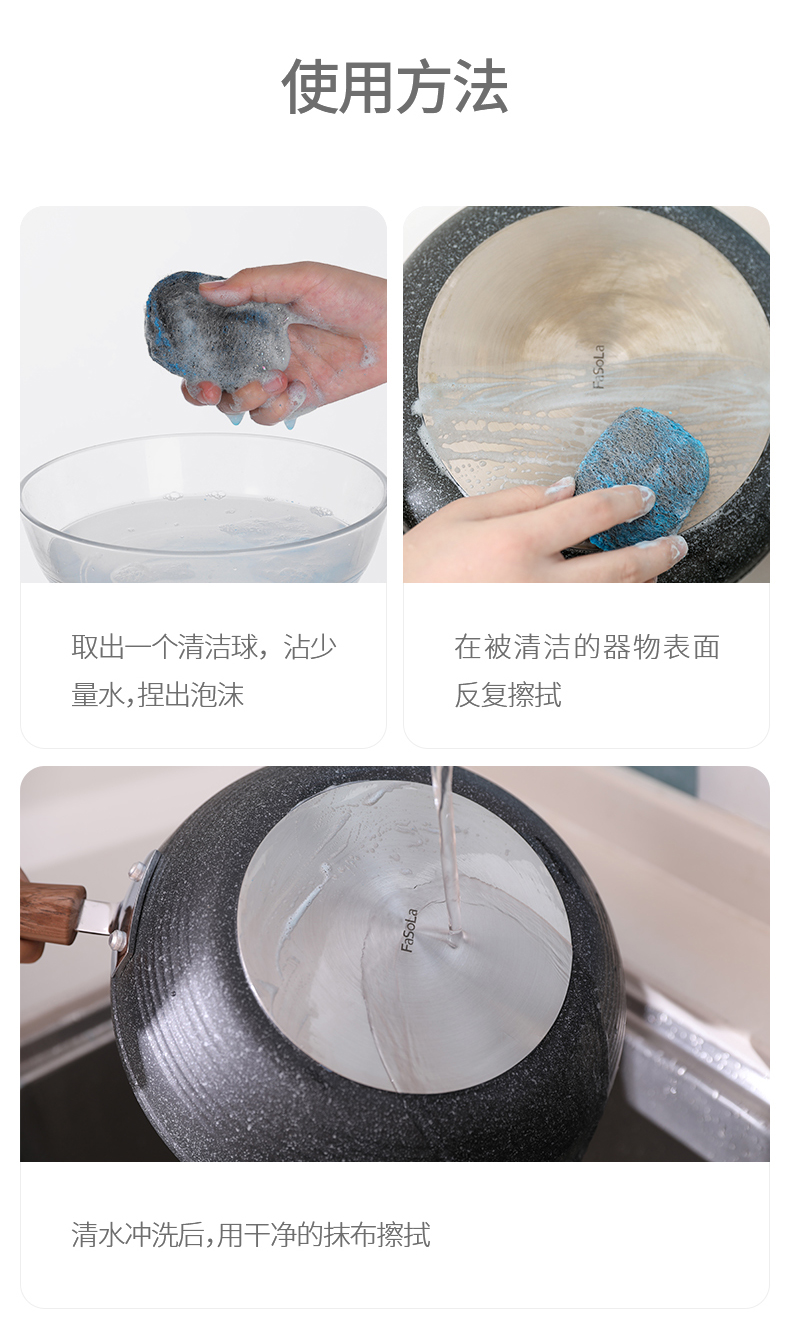 使用方法

FaSoLa

取出一个清洁球，沾少量水,捏出泡沫

在被清洁的器物表面反复擦拭

FaSoLa

清水冲洗后,用干净的抹布擦拭