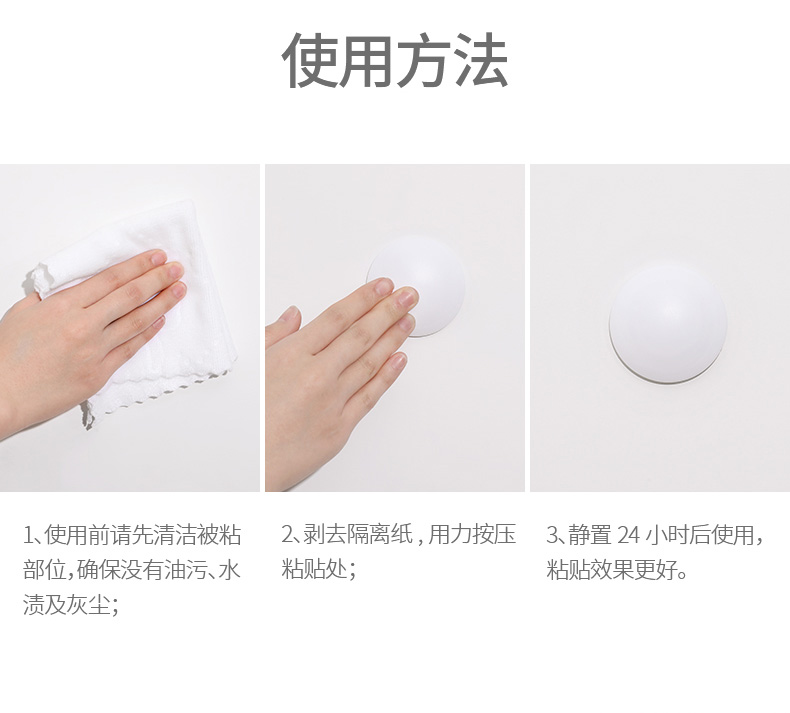 使用方法

1、使用前请先清洁被粘部位，确保没有油污、水渍及灰尘；

2、剥去隔离纸，用力按压粘贴处；

3、静置 24 小时后使用，粘贴效果更好。