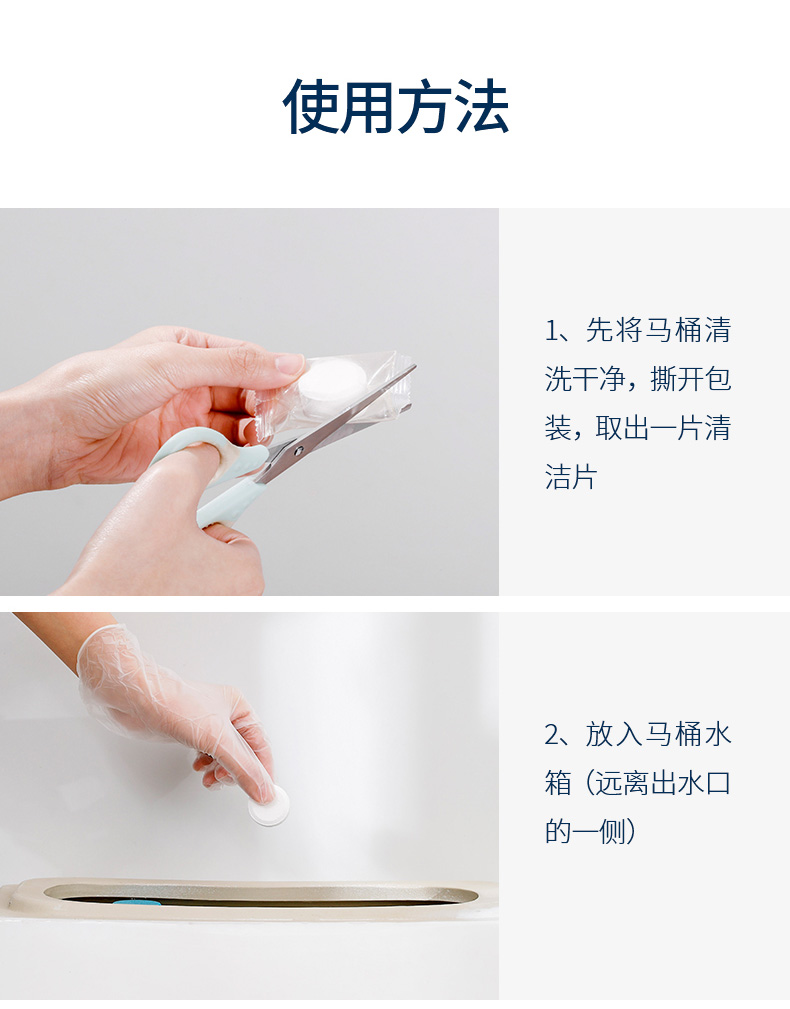 使用方法

1、先将马桶清洗干净，撕开包装，取出一片清洁片

2、放入马桶水箱（远离出水口的一侧）