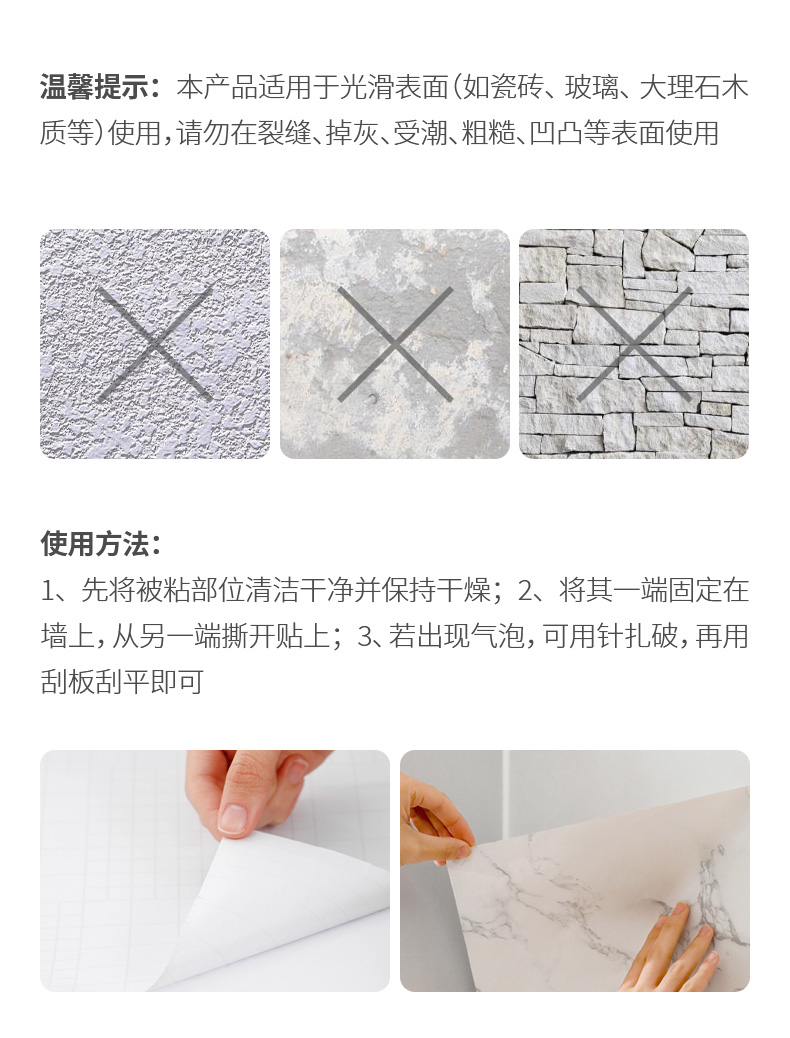 温馨提示：本产品适用于光滑表面（如瓷砖、玻璃、大理石木质等）使用，请勿在裂缝、掉灰、受潮、粗糙、凹凸等表面使用

使用方法：
1、先将被粘部位清洁干净并保持干燥；2、将其一端固定在墙上，从另一端撕开贴上；3、若出现气泡，可用针扎破，再用刮板刮平即可