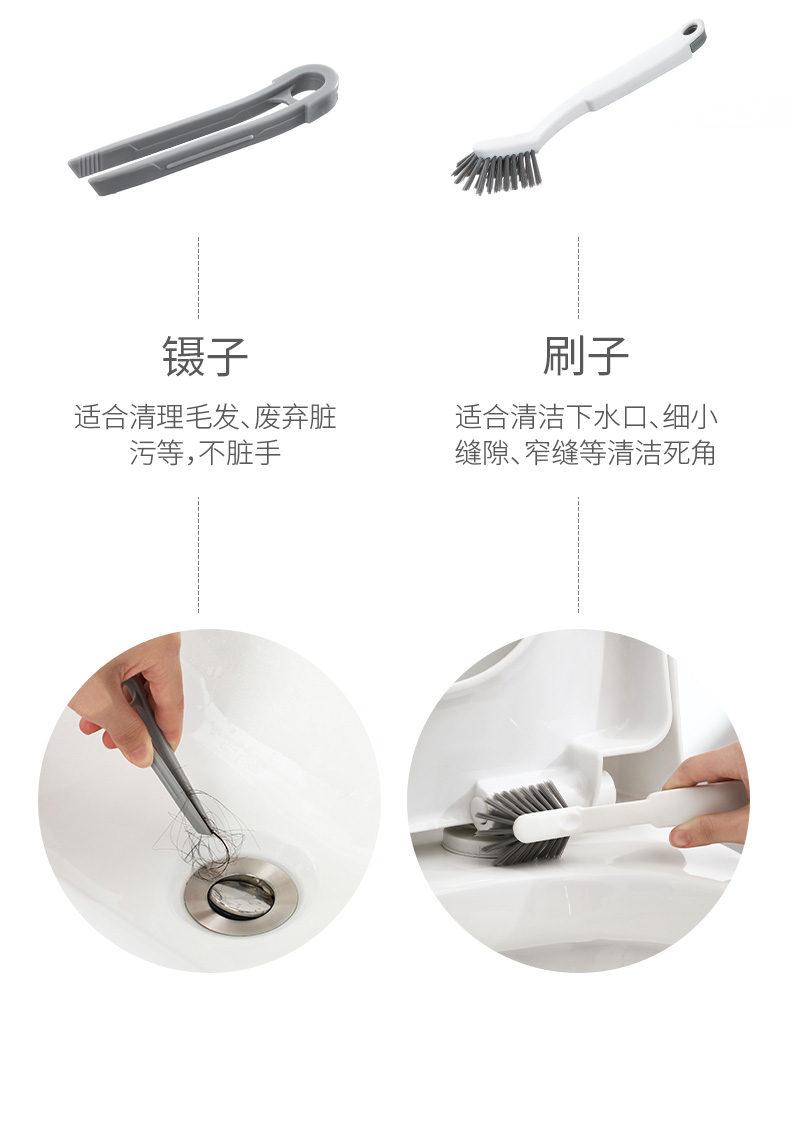 镊子

适合清理毛发、废弃脏污等，不脏手

刷子

适合清洁下水口、细小缝隙、窄缝等清洁死角