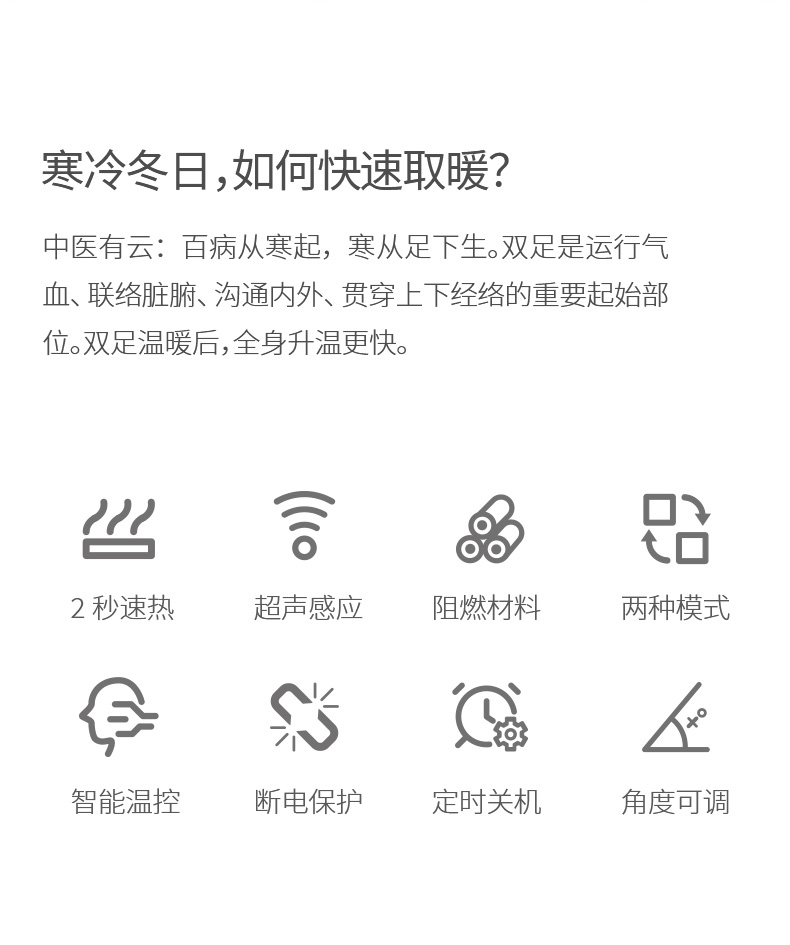 寒冷冬日,如何快速取暖?

中医有云：百病从寒起，寒从足下生。双足是运行气血、联络脏腑、沟通内外、贯穿上下经络的重要起始部位。双足温暖后,全身升温更快。

2秒速热

超声感应

阻燃材料

两种模式

智能温控

断电保护

定时关机

角度可调