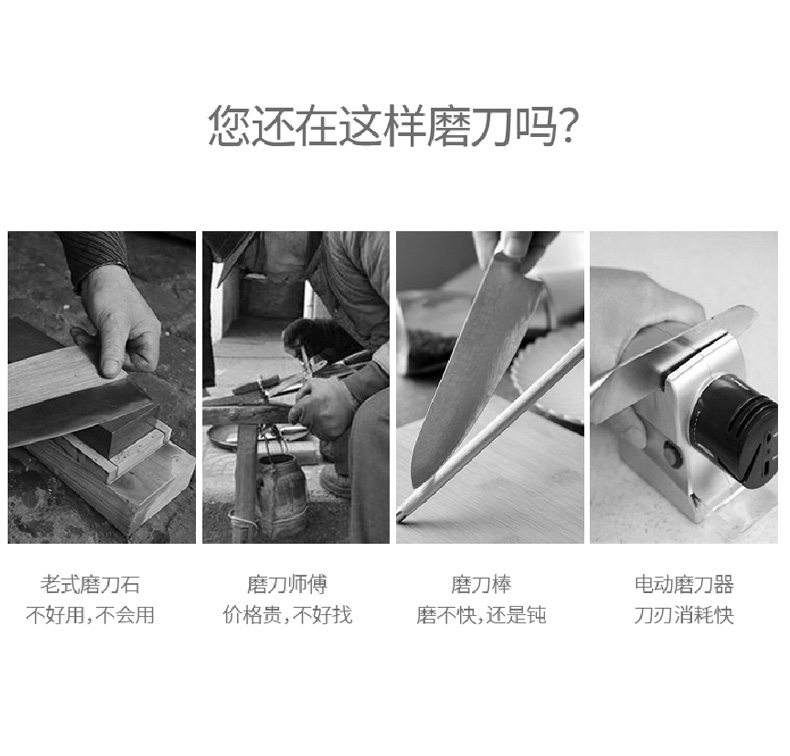 您还在这样磨刀吗?

老式磨刀石
不好用，不会用

磨刀师傅
价格贵，不好找

磨刀棒
磨不快，还是钝

电动磨刀器
刀刃消耗快