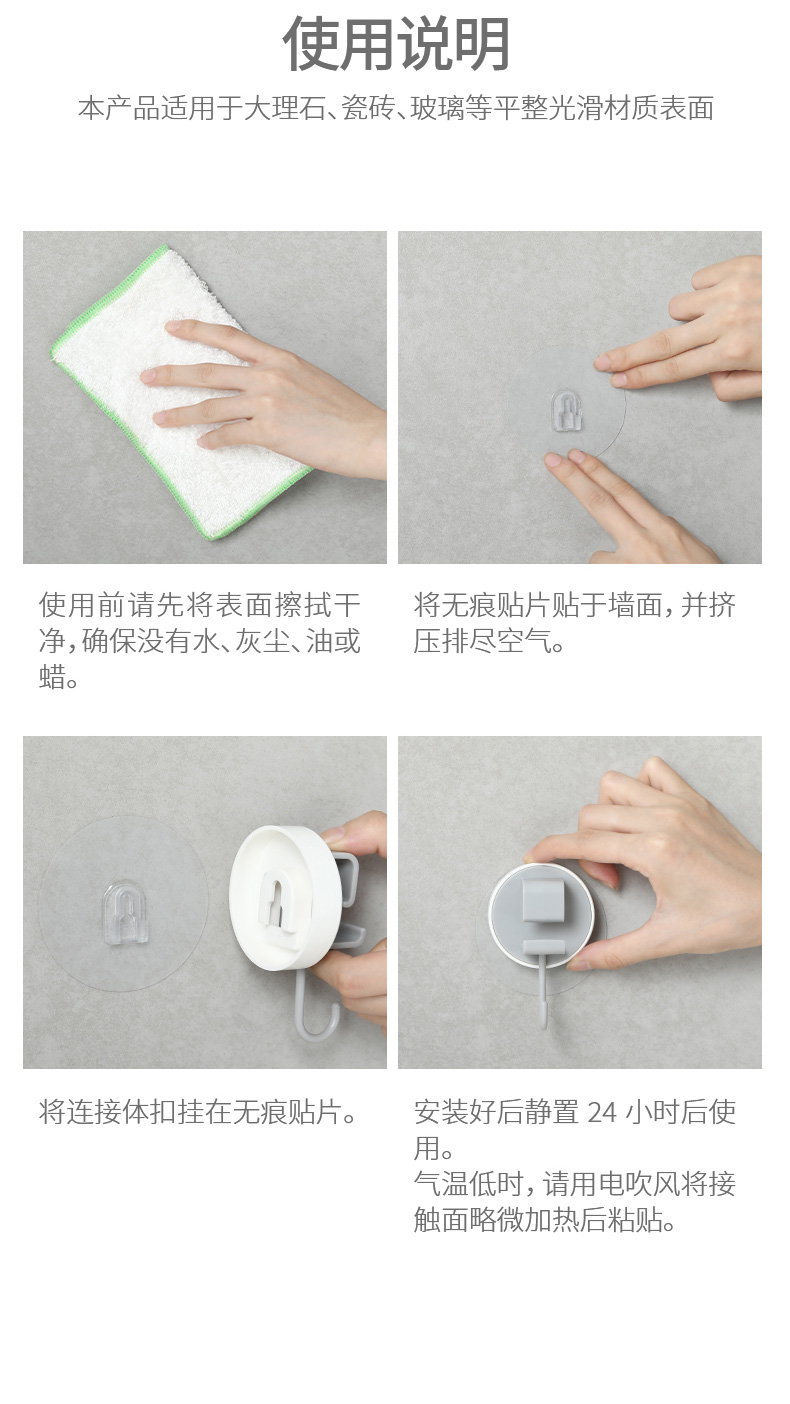 使用说明

本产品适用于大理石、瓷砖、玻璃等平整光滑材质表面

使用前请先将表面擦拭干净，确保没有水、灰尘、油或蜡。

将无痕贴片贴于墙面，并挤压排尽空气。

将连接体扣挂在无痕贴片。

安装好后静置 24 小时后使用。
气温低时，请用电吹风将接触面略微加热后粘贴。