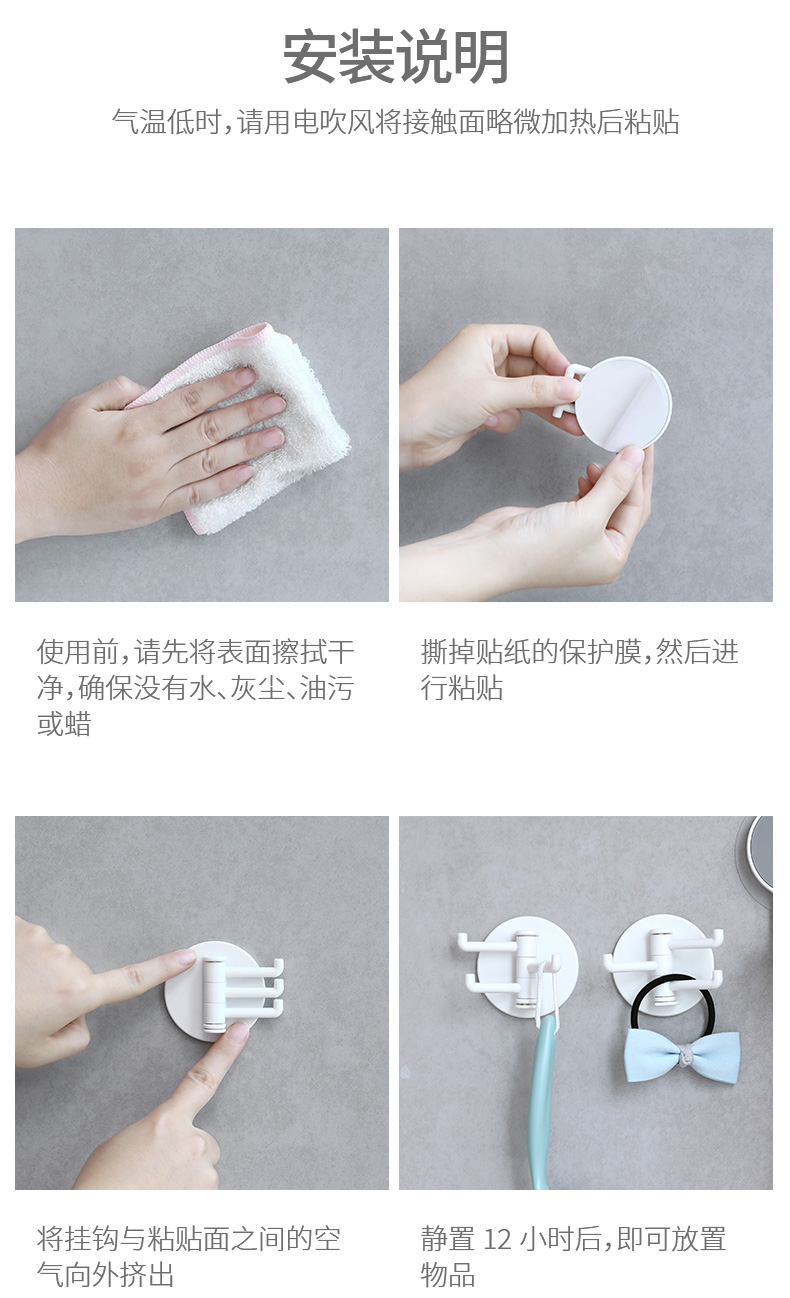 安装说明

气温低时，请用电吹风将接触面略微加热后粘贴

使用前，请先将表面擦拭干净，确保没有水、灰尘、油污或蜡

撕掉贴纸的保护膜，然后进行粘贴

将挂钩与粘贴面之间的空气向外挤出

静置 12 小时后，即可放置物品