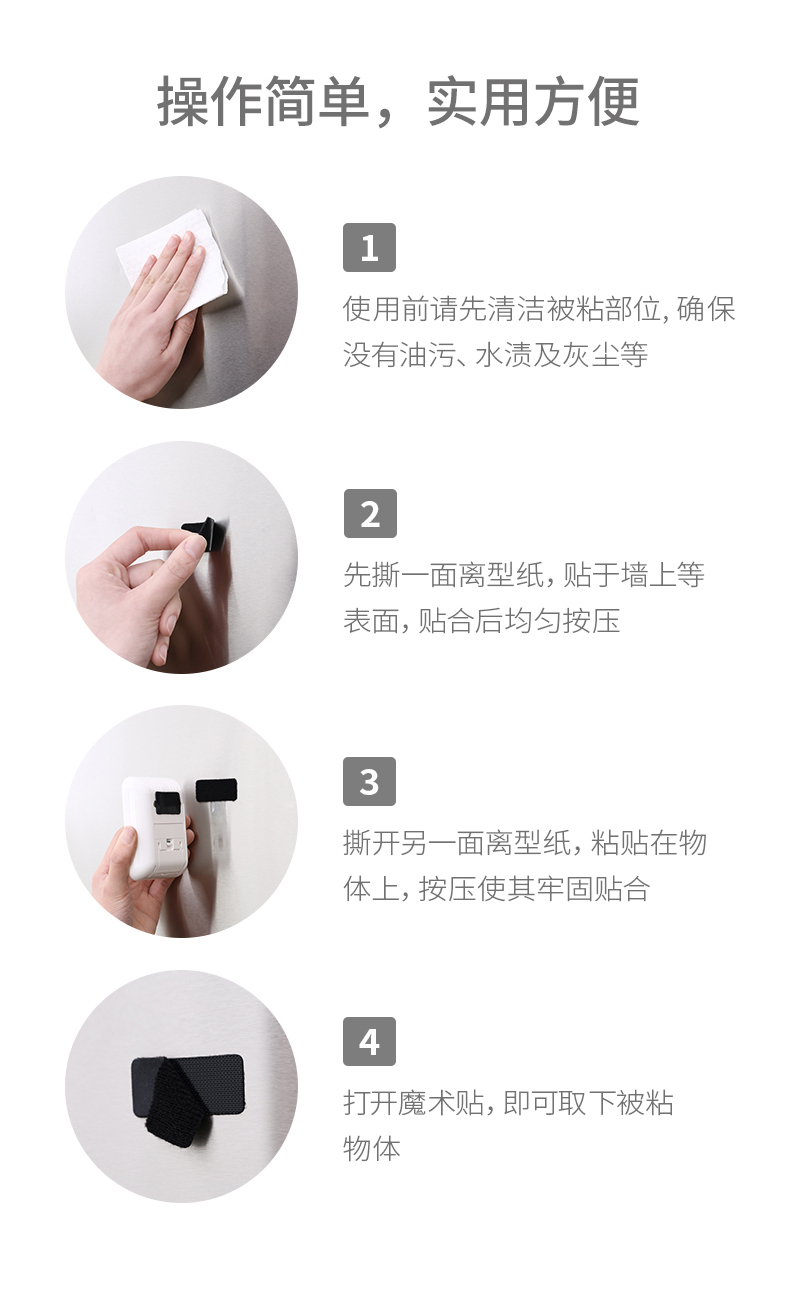 操作简单，实用方便

1

使用前请先清洁被粘部位, 确保没有油污、水渍及灰尘等

2

先撕一面离型纸, 贴于墙上等表面, 贴合后均匀按压

3

撕开另一面离型纸, 粘贴在物体上, 按压使其牢固贴合

4

打开魔术贴, 即可取下被粘物体