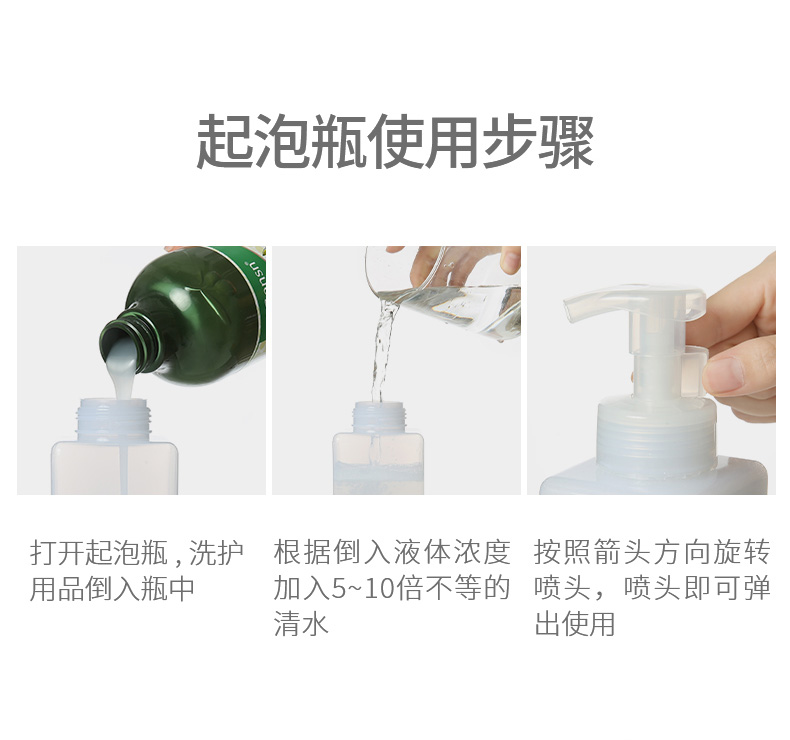 起泡瓶使用步骤

打开起泡瓶，洗护用品倒入瓶中

根据倒入液体浓度加入5~10倍不等的清水

按照箭头方向旋转喷头，喷头即可弹出使用